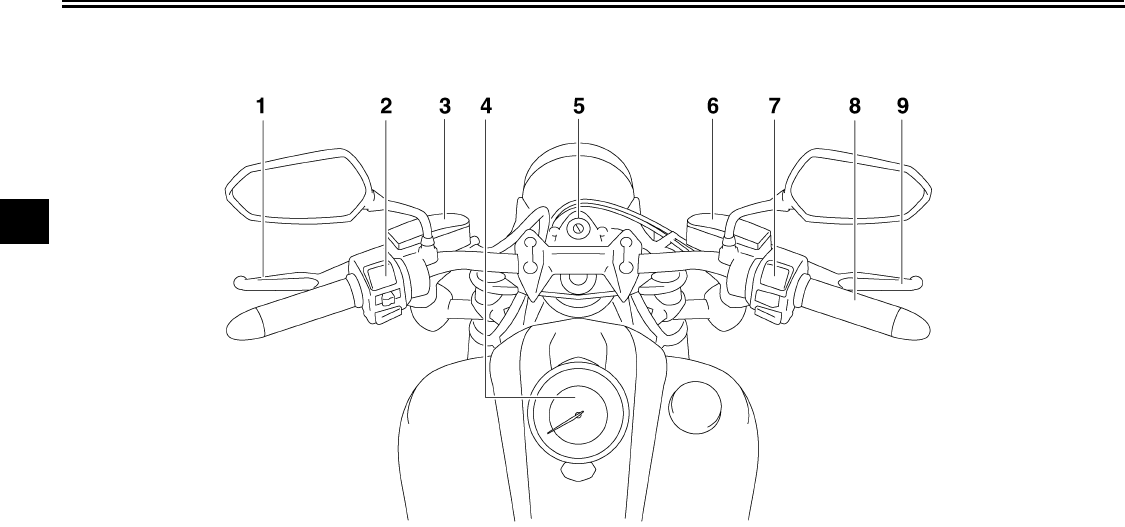 1 2 3 4 5 6 7 8 9