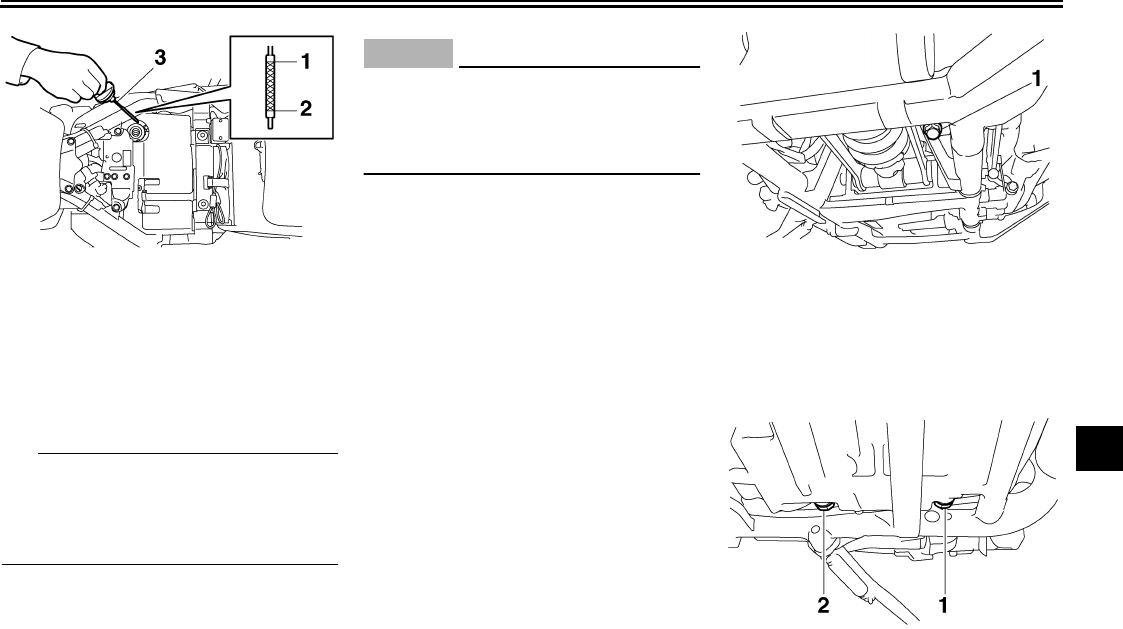 3

1

2

1

2

1