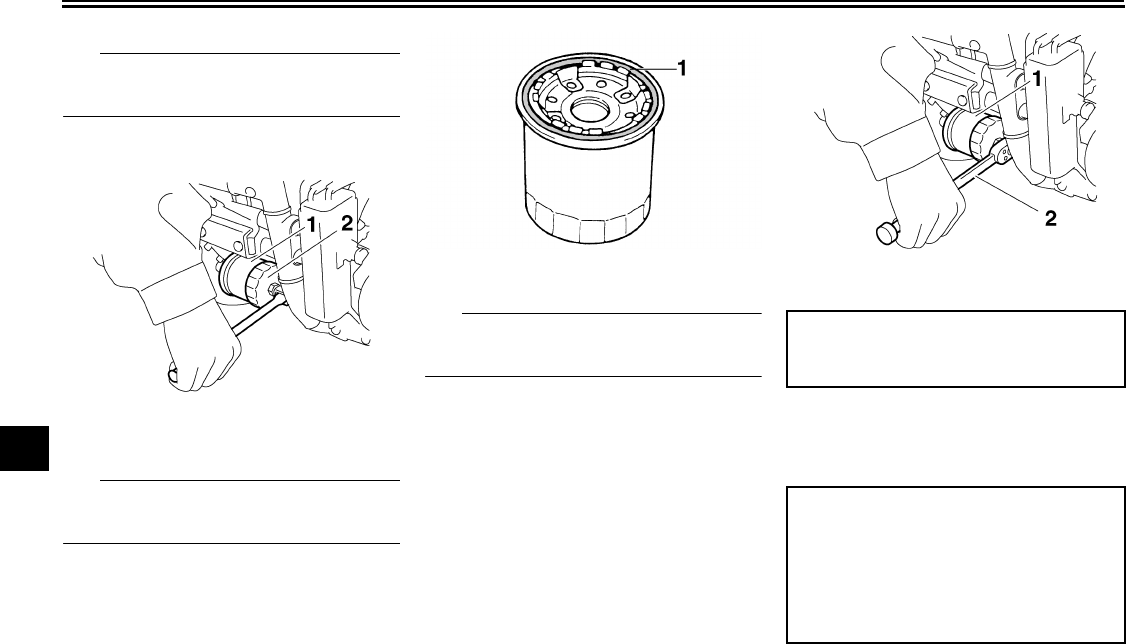 1 2

1

1

2