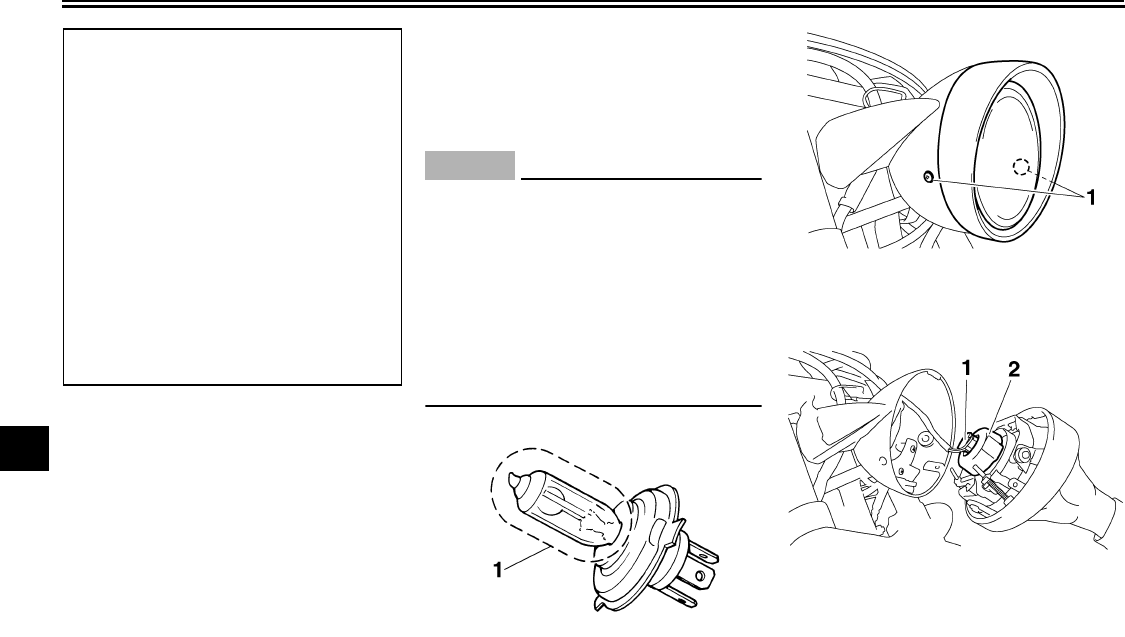 1

1 2

1