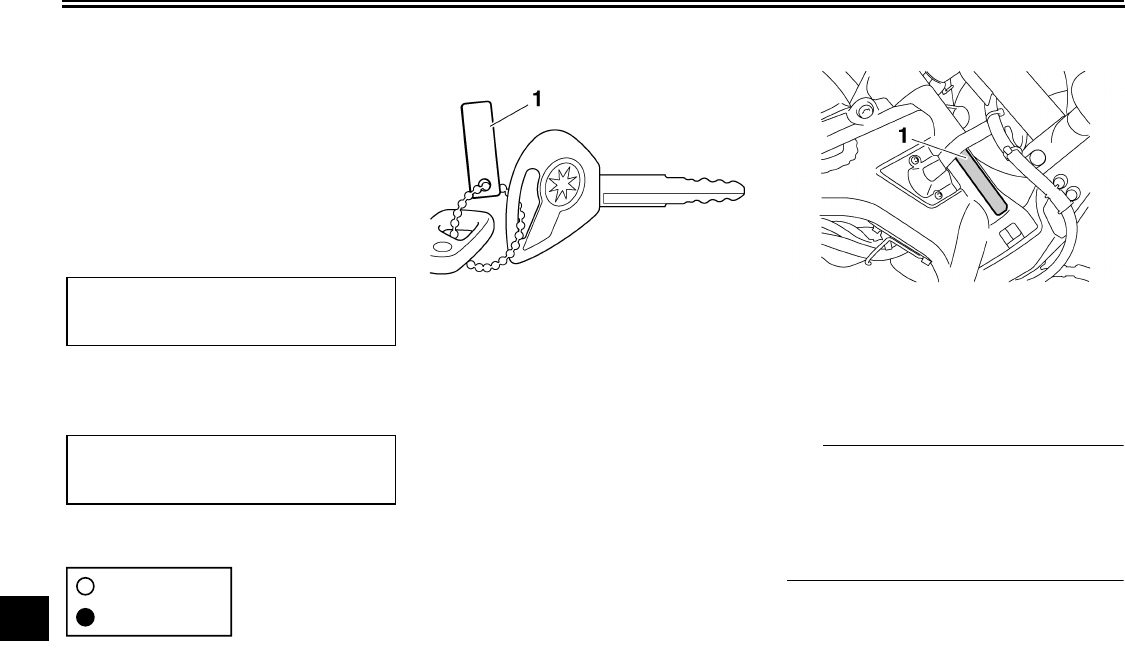 1

1