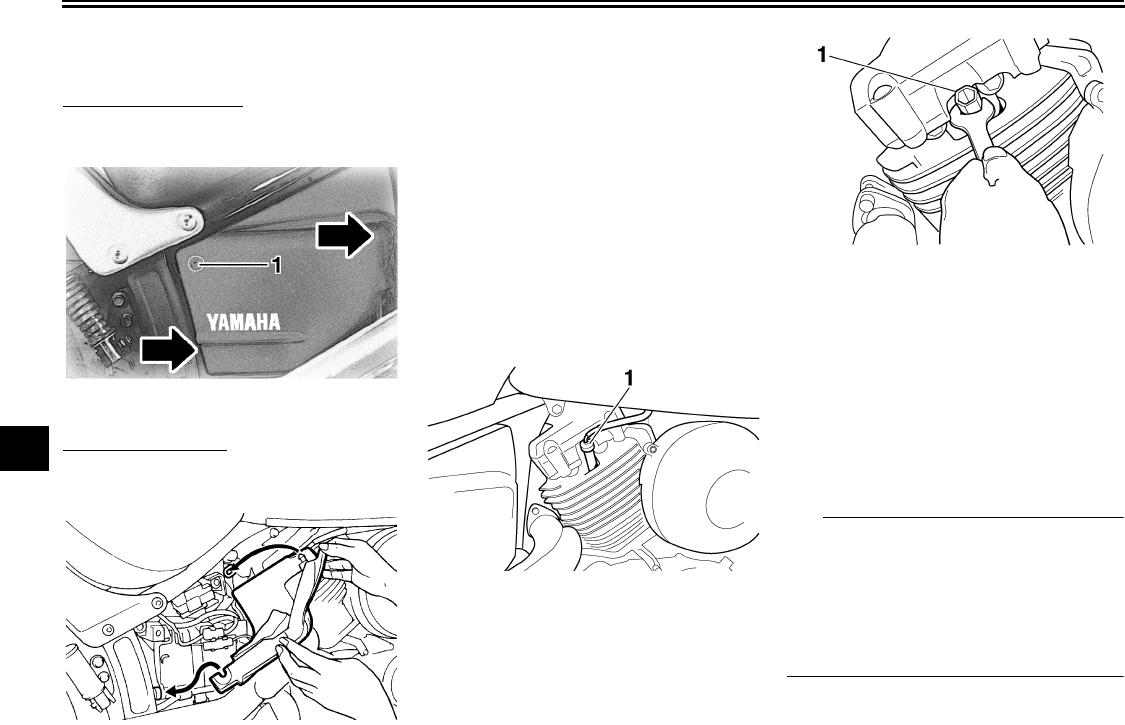 1

YAMAHA

1

1