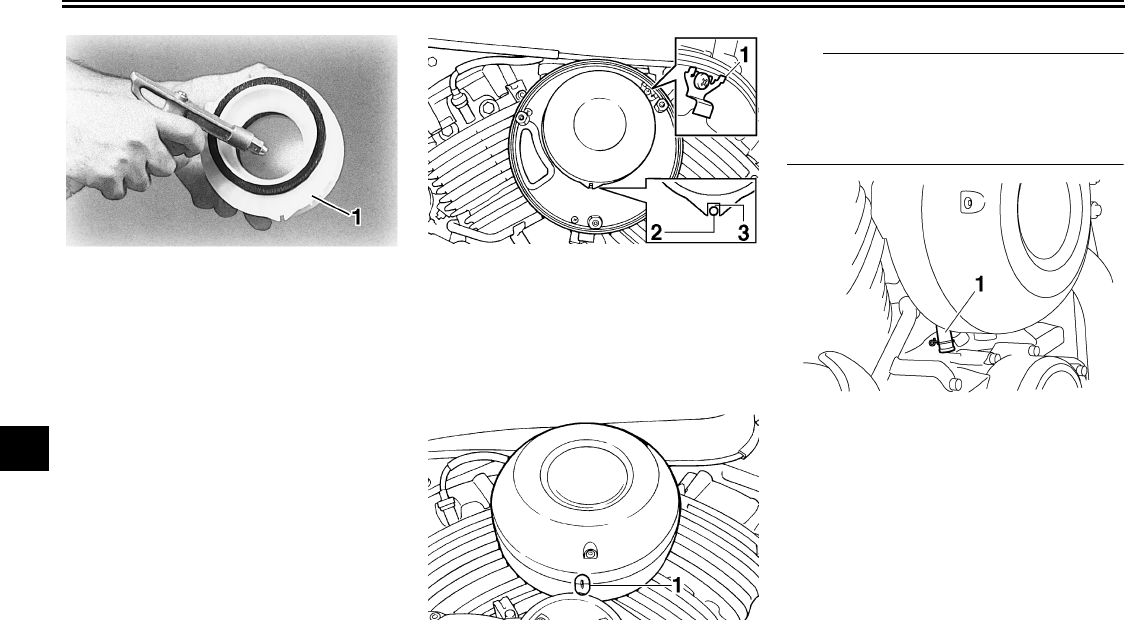 1

1

2

3

1

1