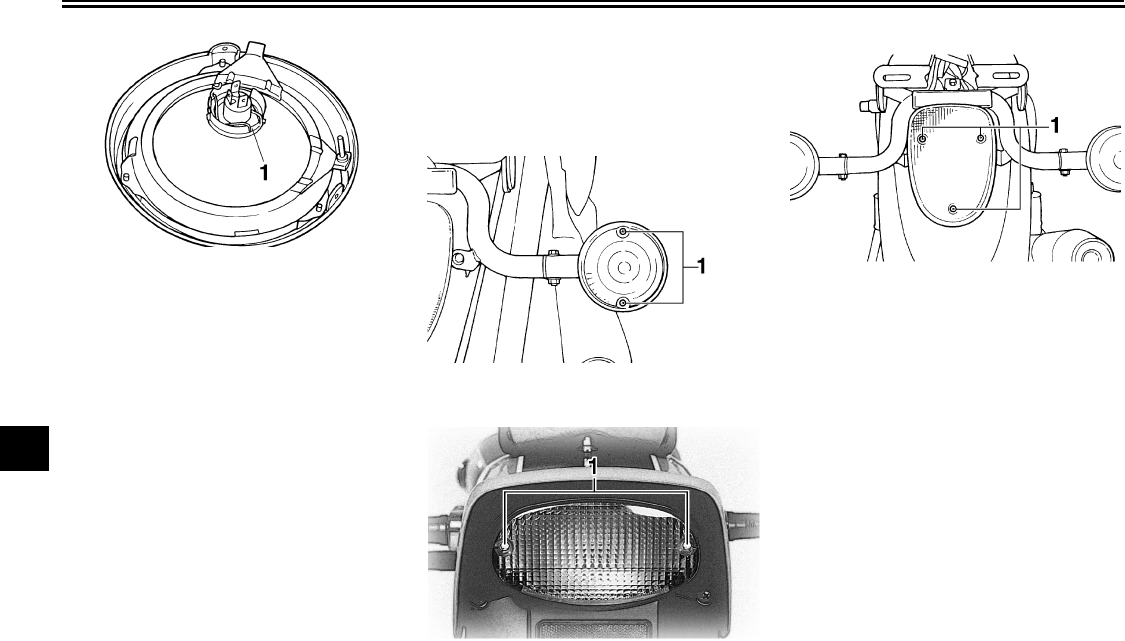 1

1

1

1