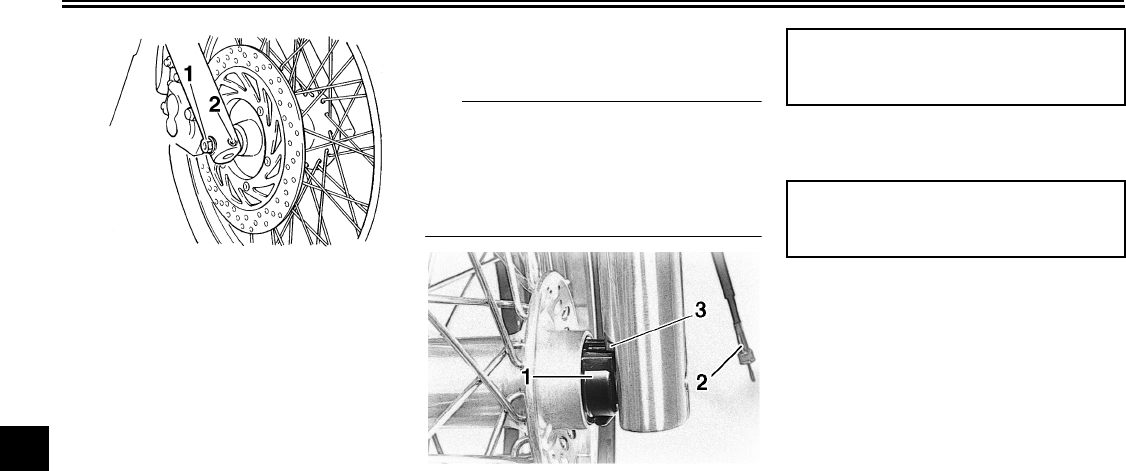 1
2

3
1
2