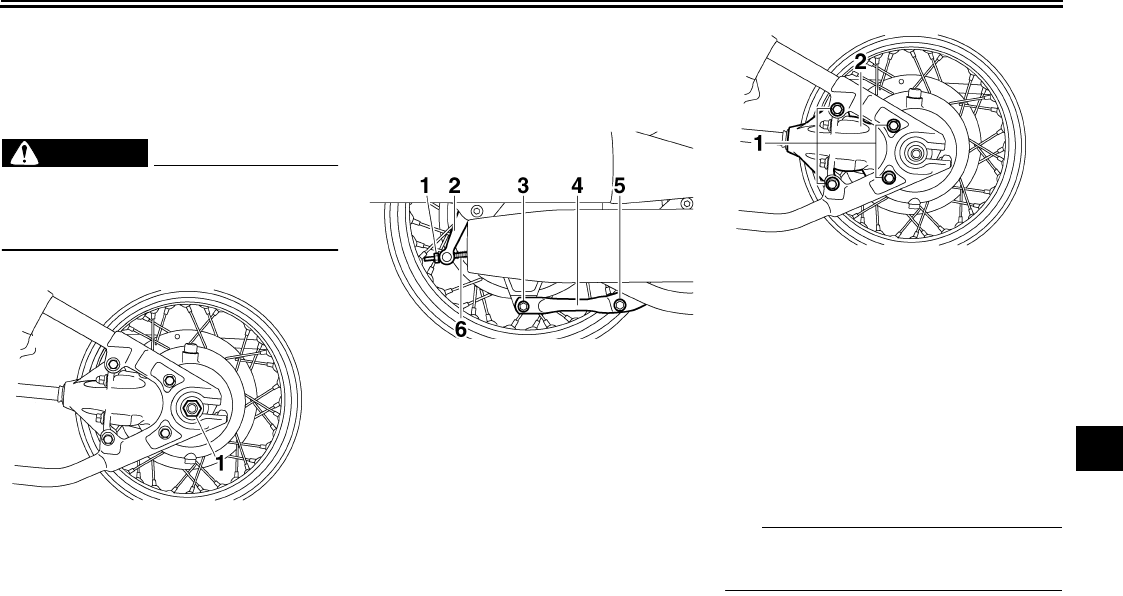 1

1 2 3 4 5

6

2

1