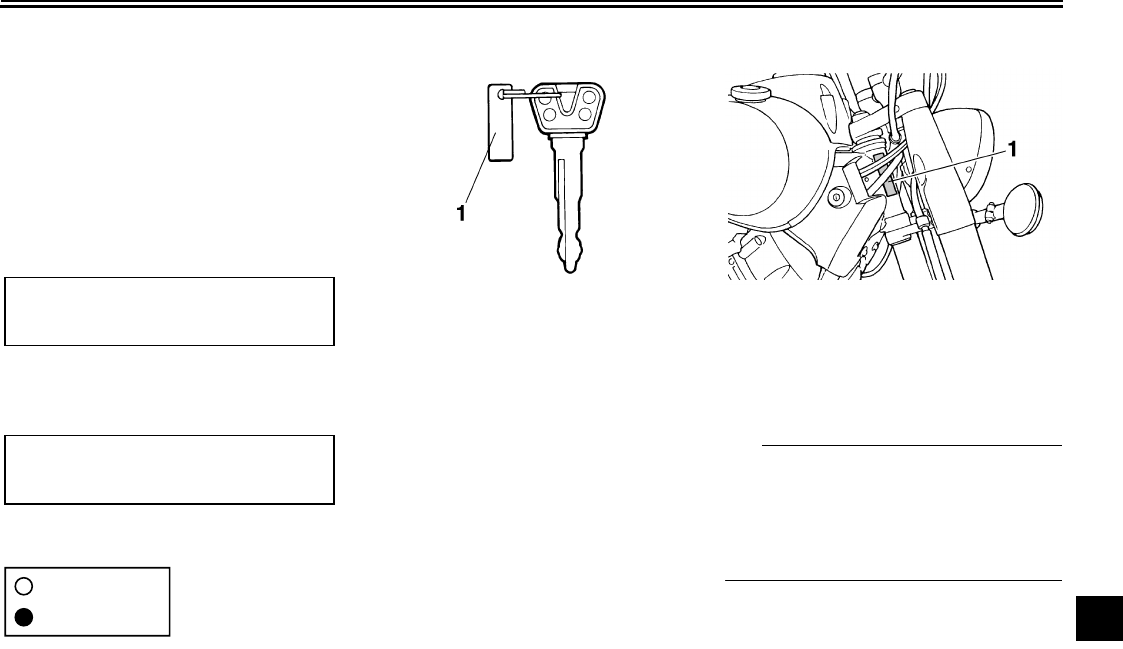 1

1