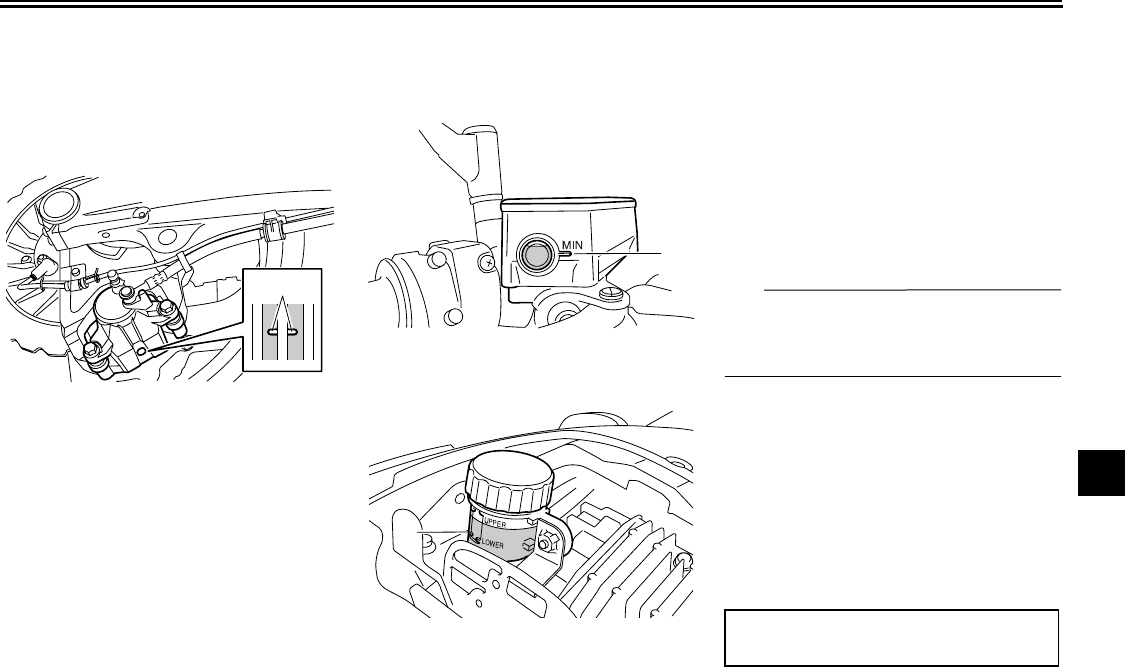 MIN

UPPER

LOWER