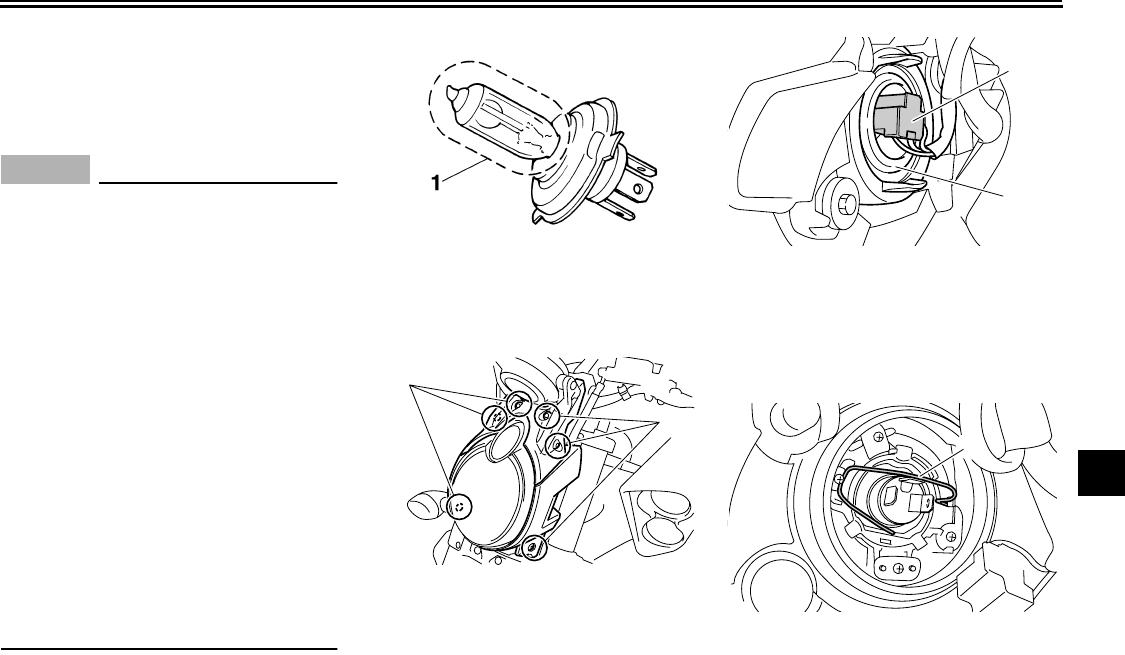 1