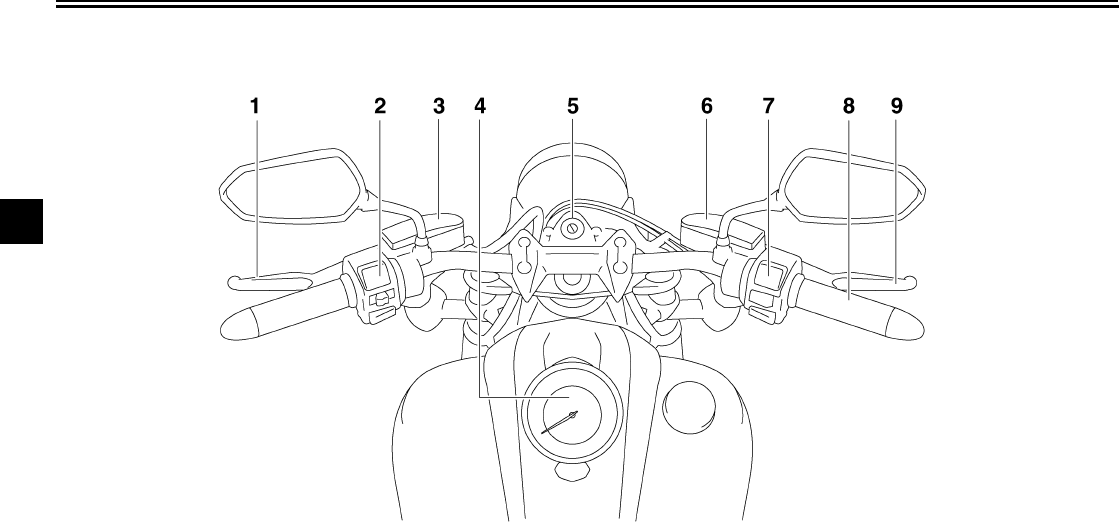 1 2 3 4 5 6 7 8 9