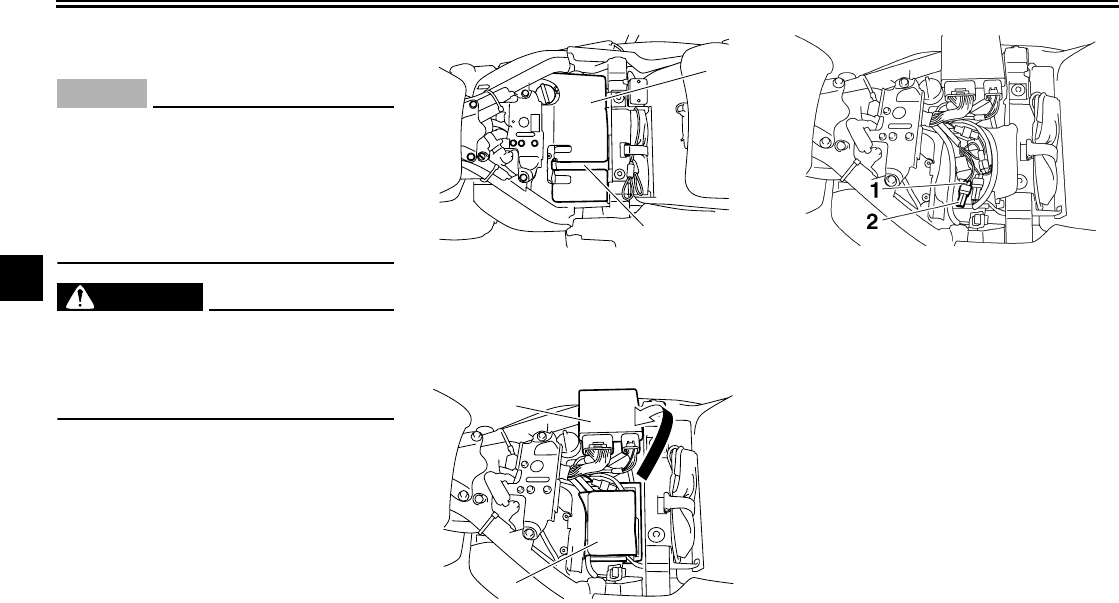 1
2