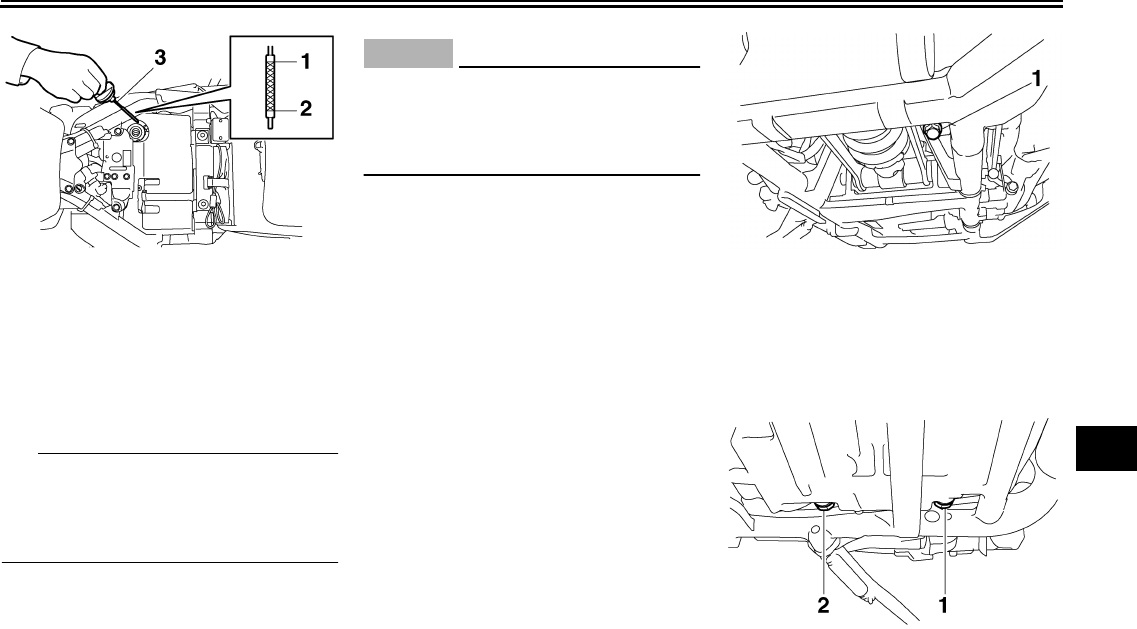 3

1

2

1

2

1