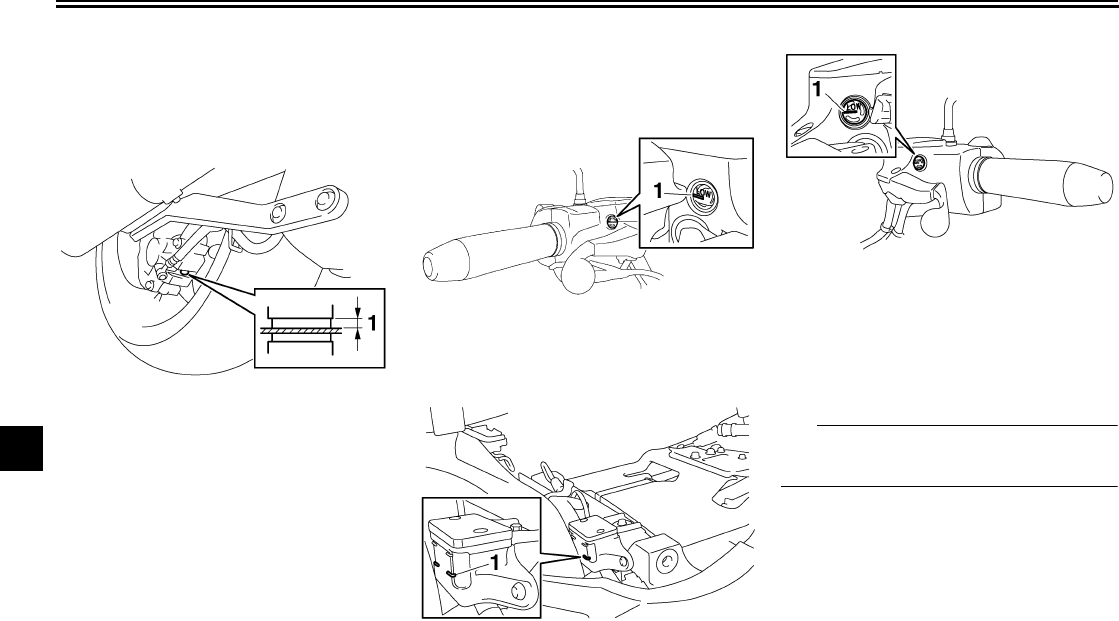 1

1

1

1