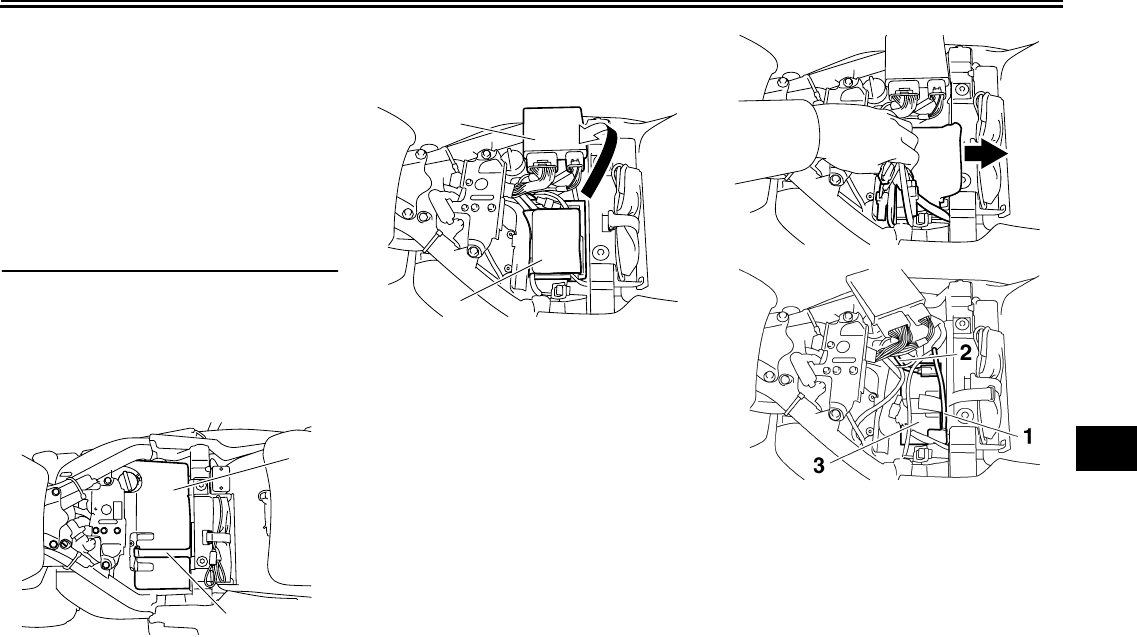 2

1

3