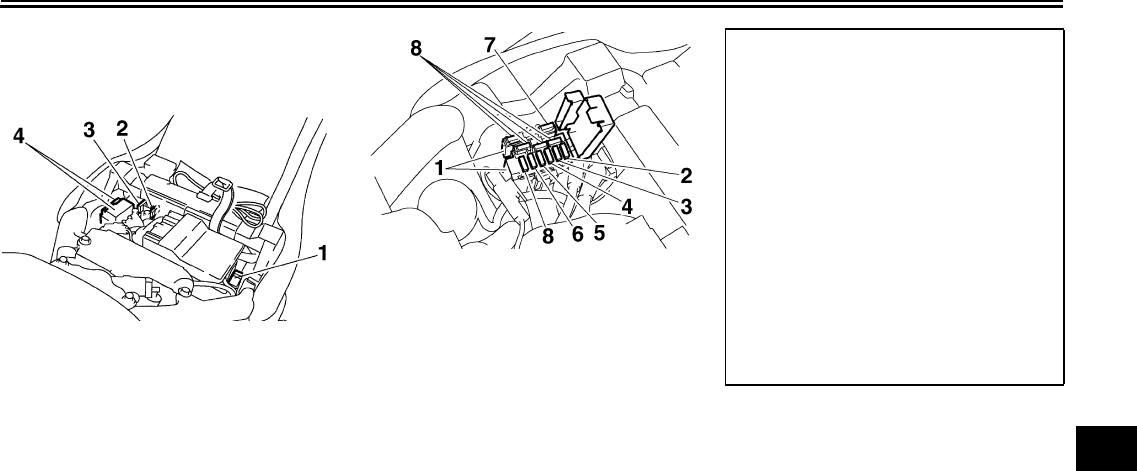 4
3
2
1

8
7
1
2
3
4
5
6
8