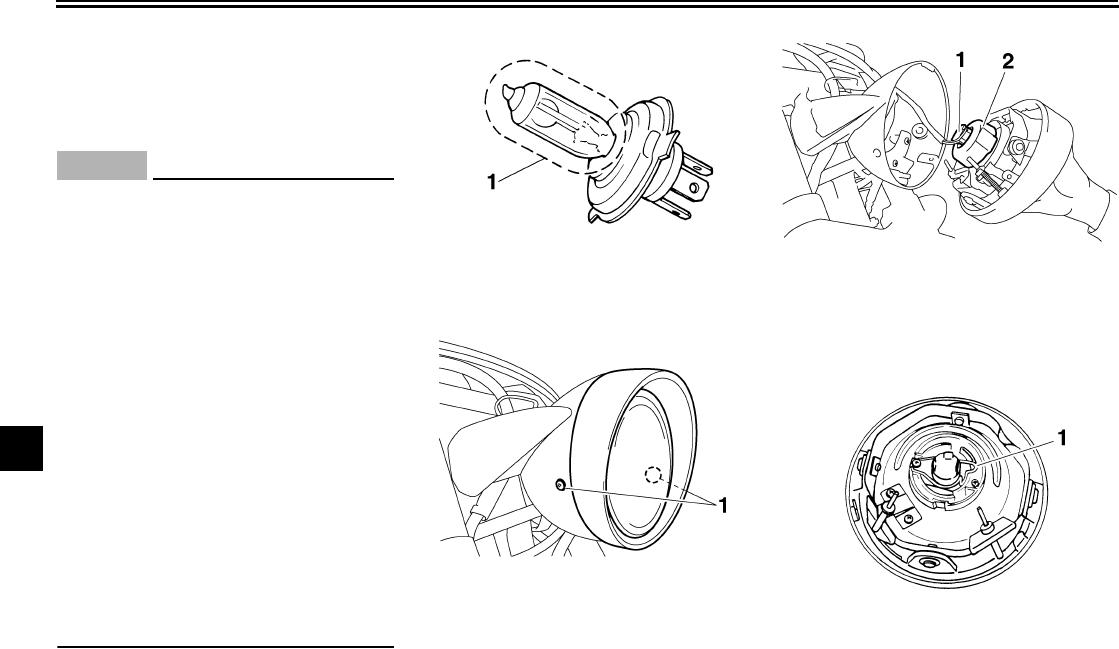 1

1 2

1

1