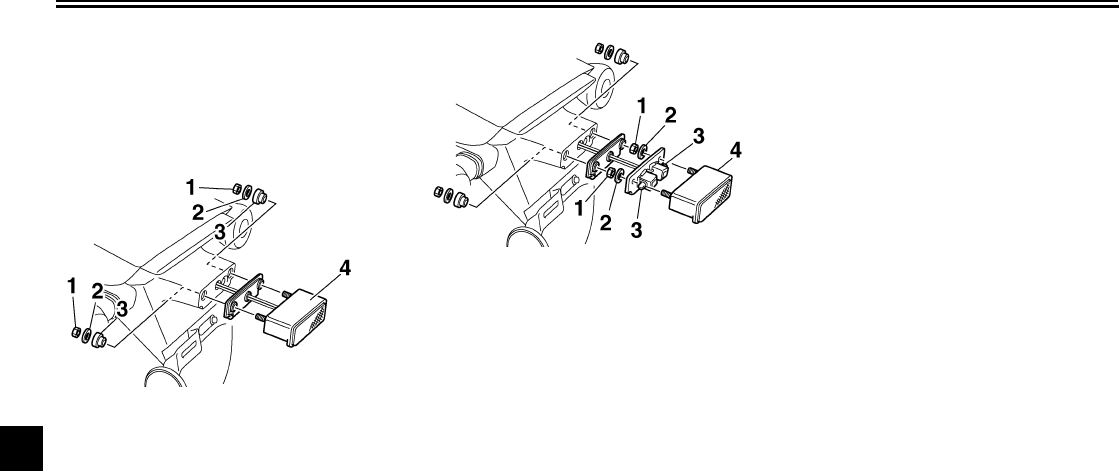 1
2
3
1
2
3
4

1
2
3
4
1
2
3