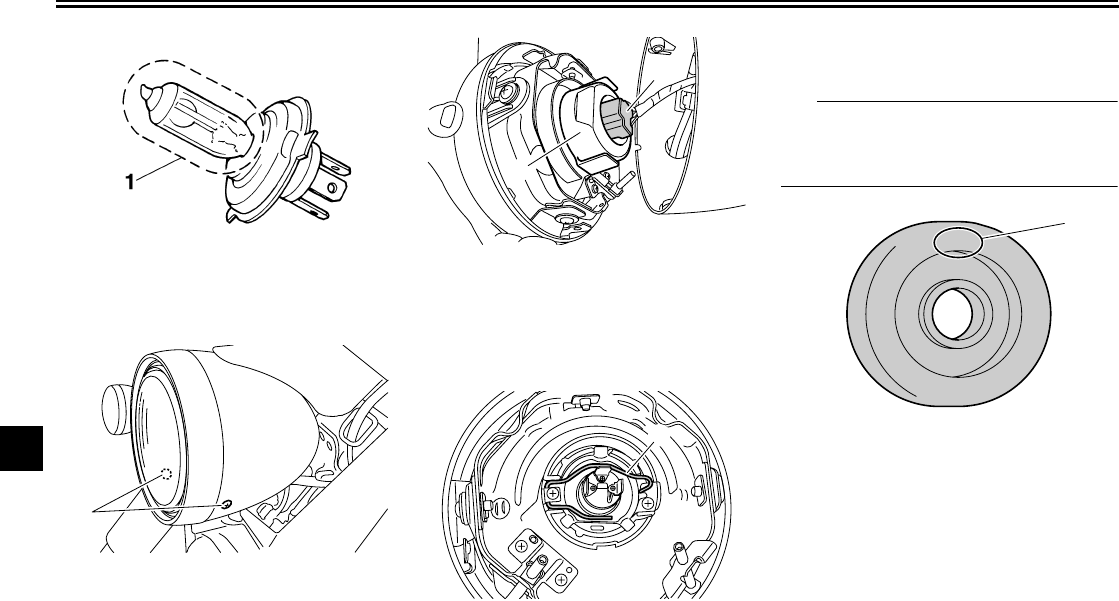 1