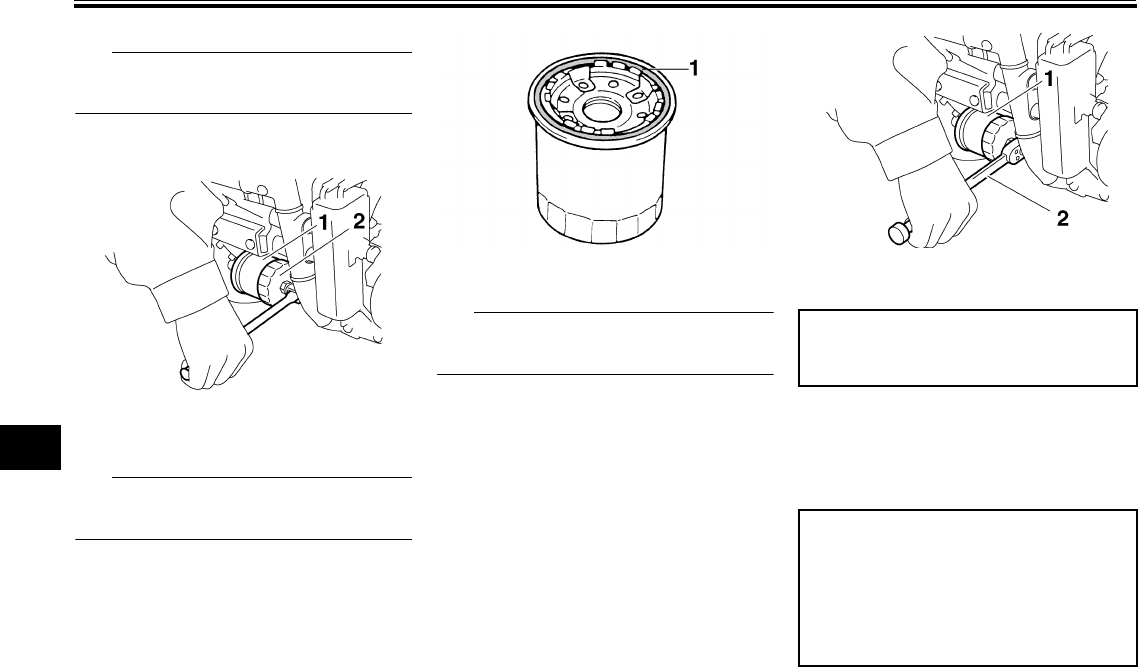 1
2

1

1
2