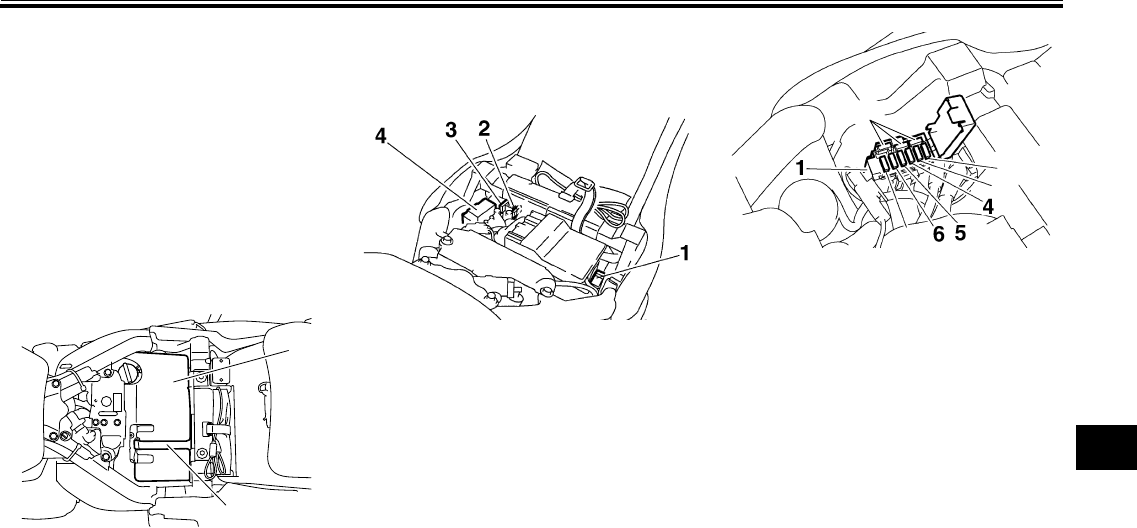 4
3
2
1
1
4
6
5