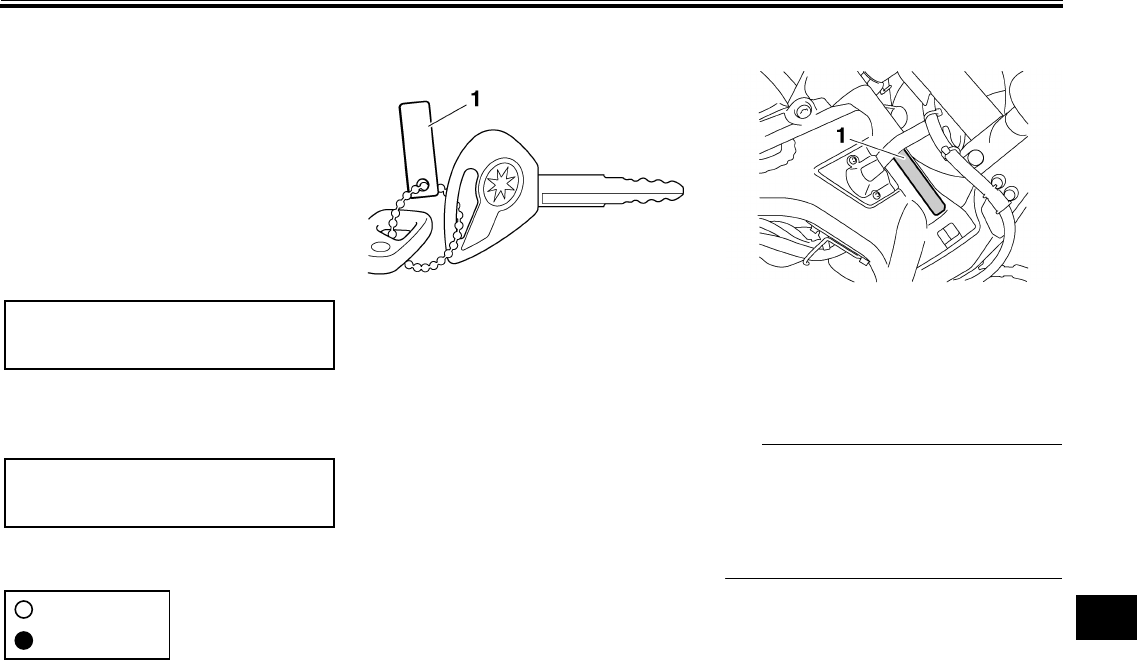 1

1