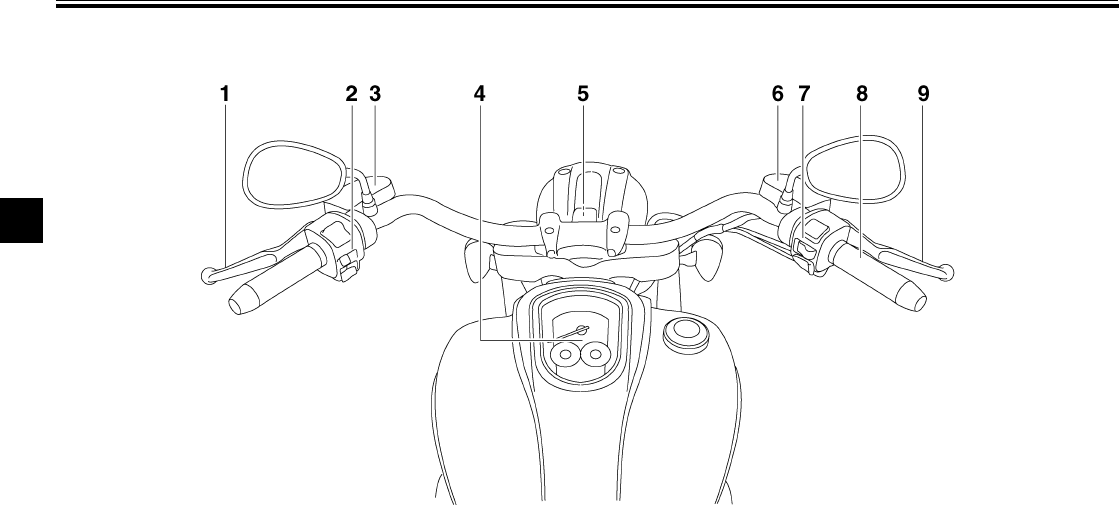 1 2 3 4 5 6 7 8 9