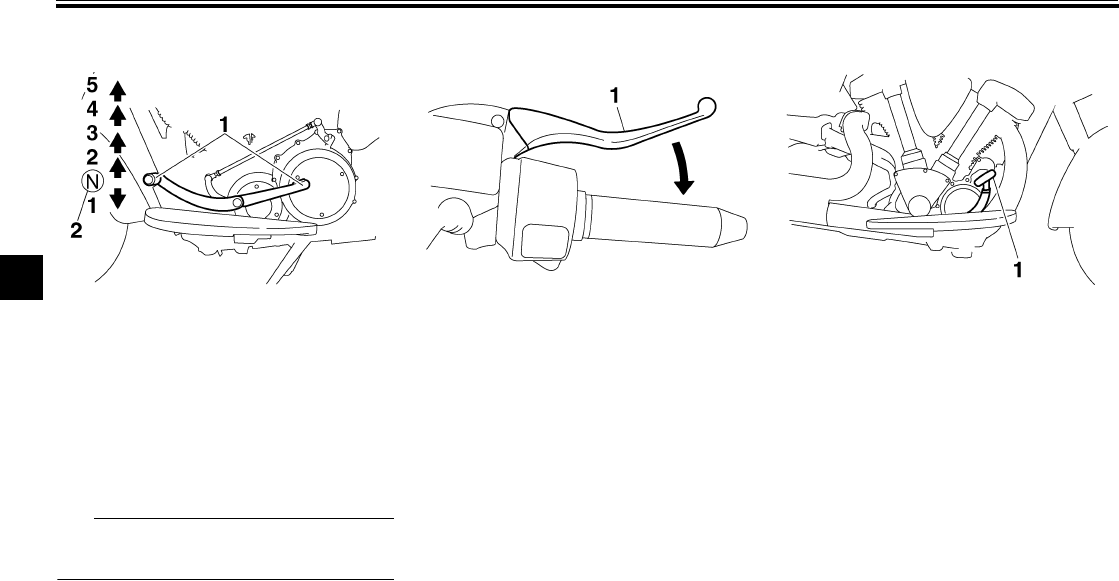 5
4
3
2
N
1
2
1

1

1