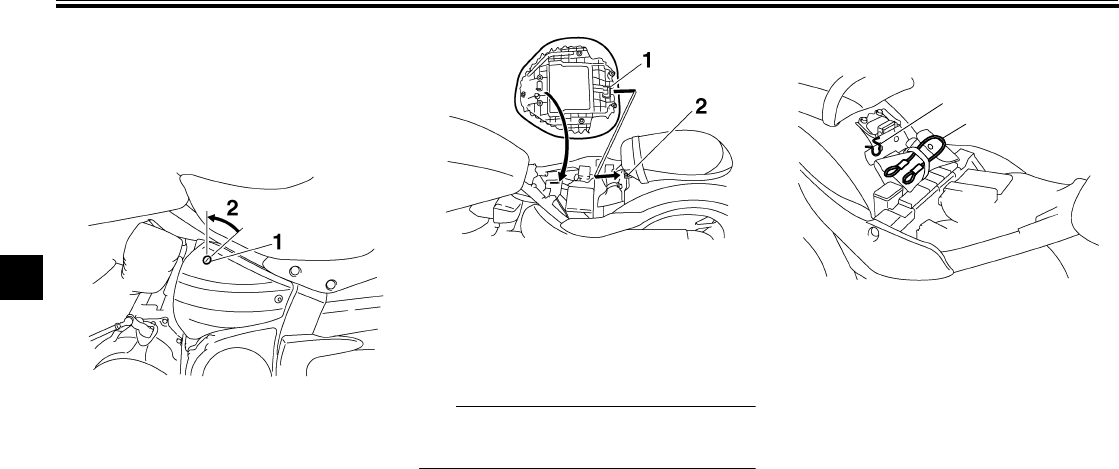 2
1
1
2