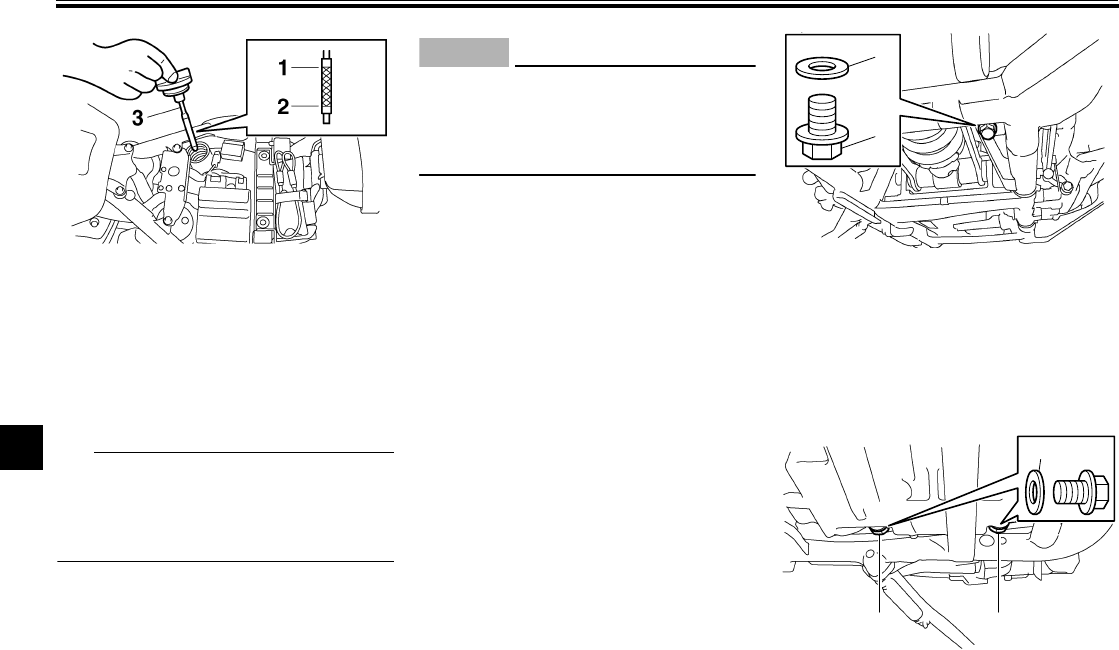 1
2
3