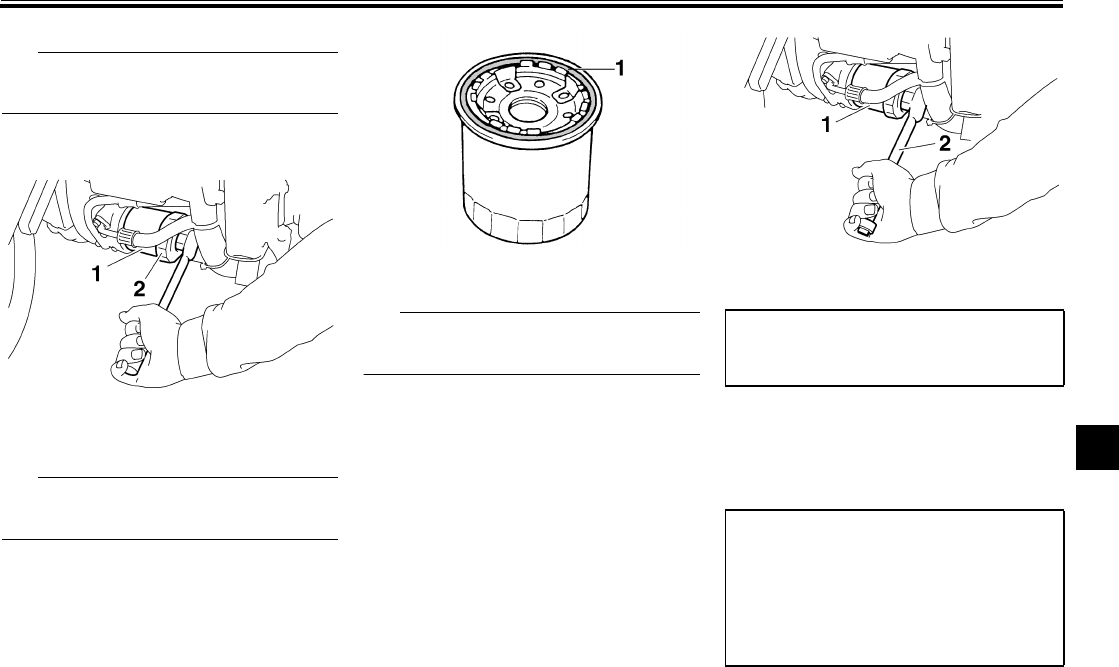 1
2

1

1
2