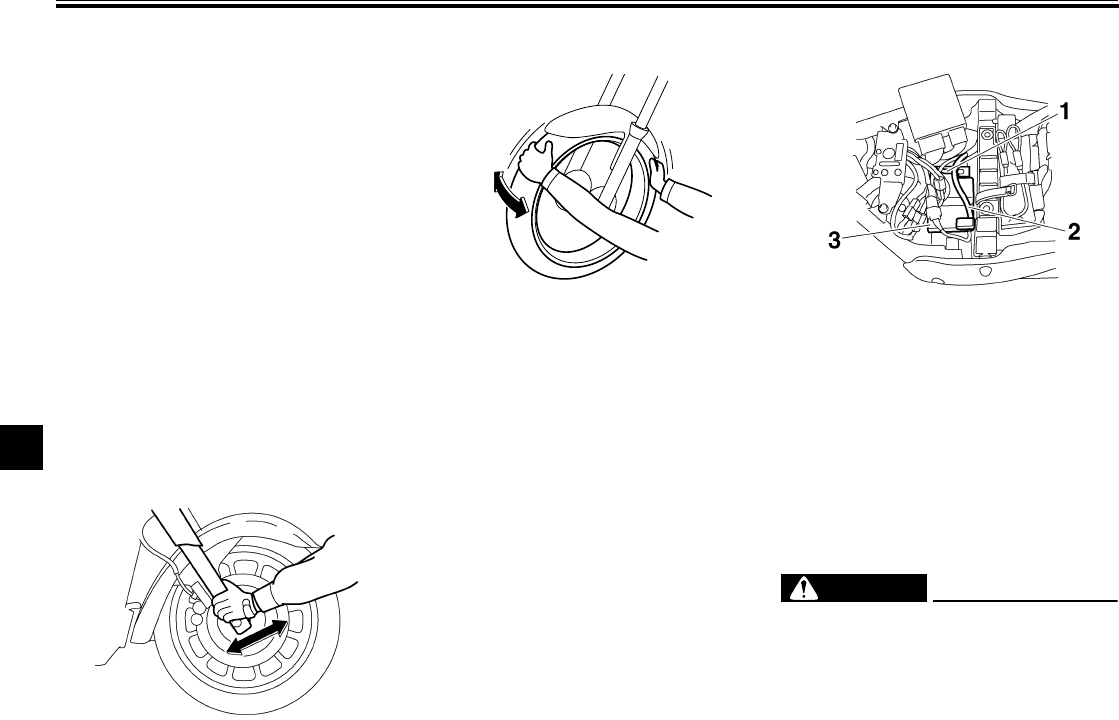 1

2

3