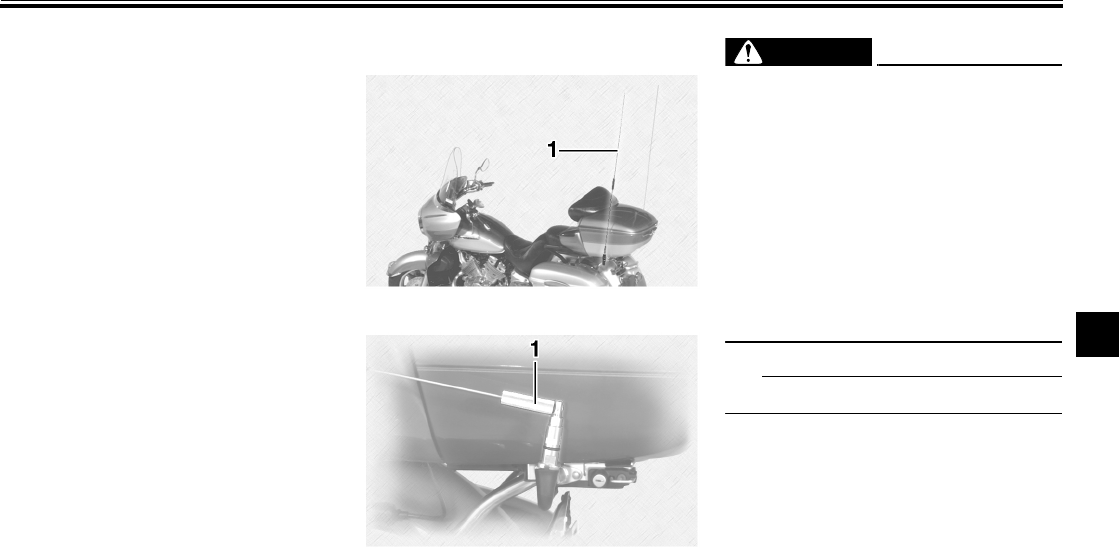 1

1