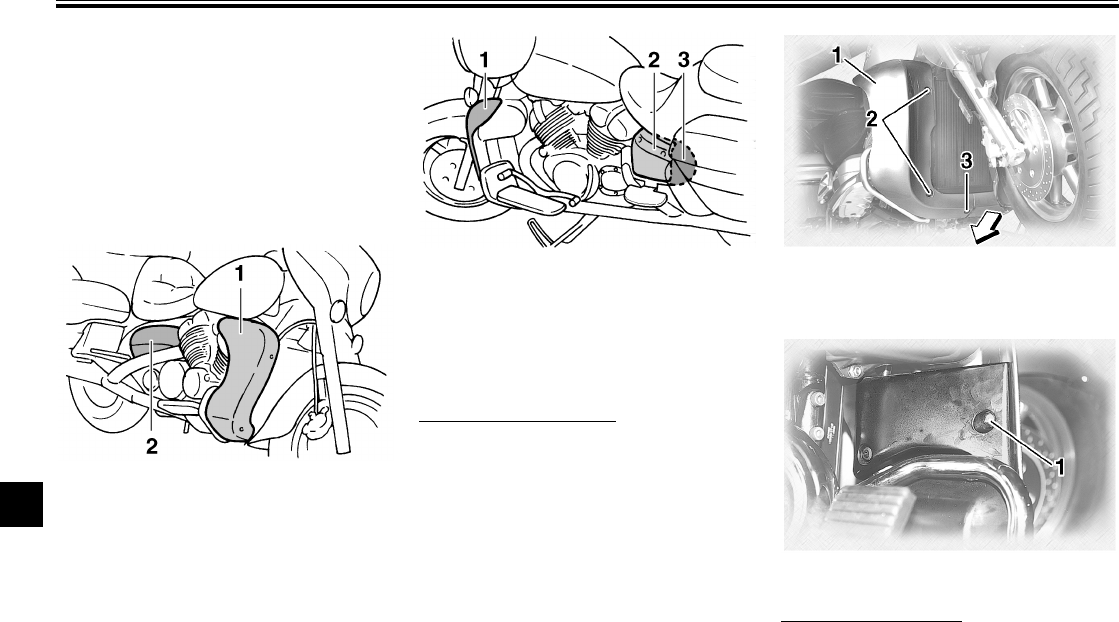 1

2

1

2

3

1

2

3

1