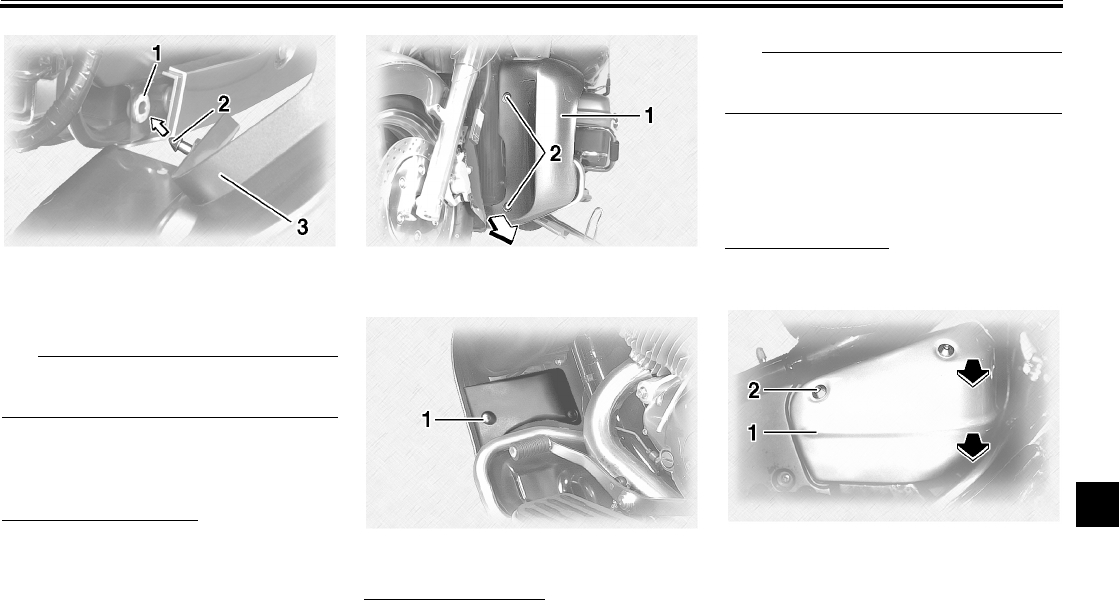 1
2
3

1
2

1

2
1