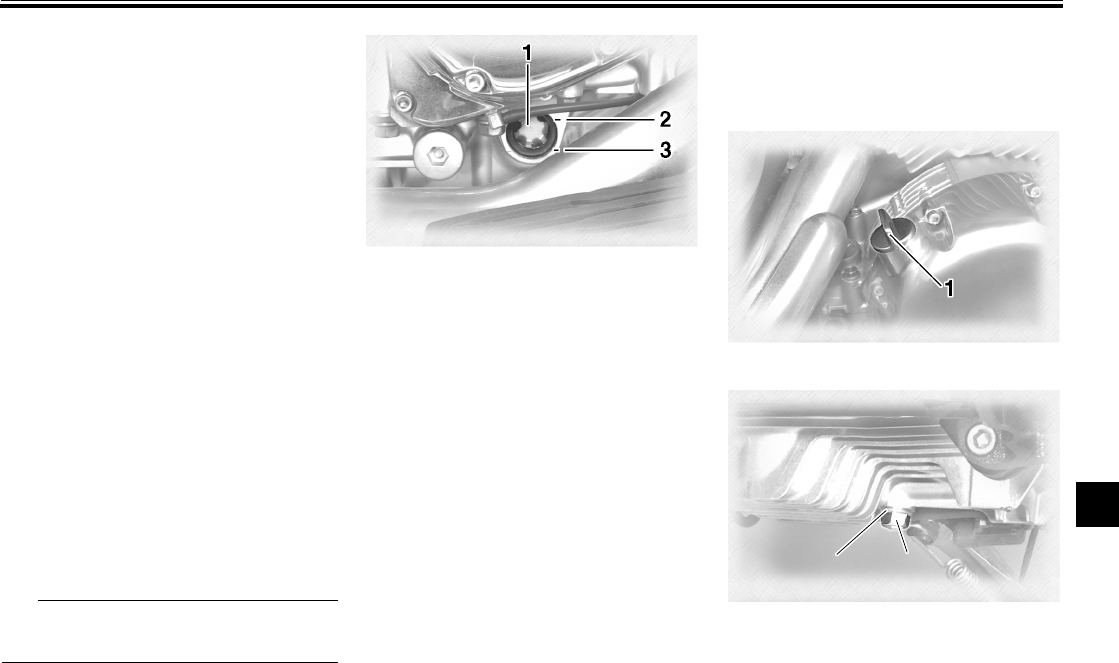 1
2
3

1