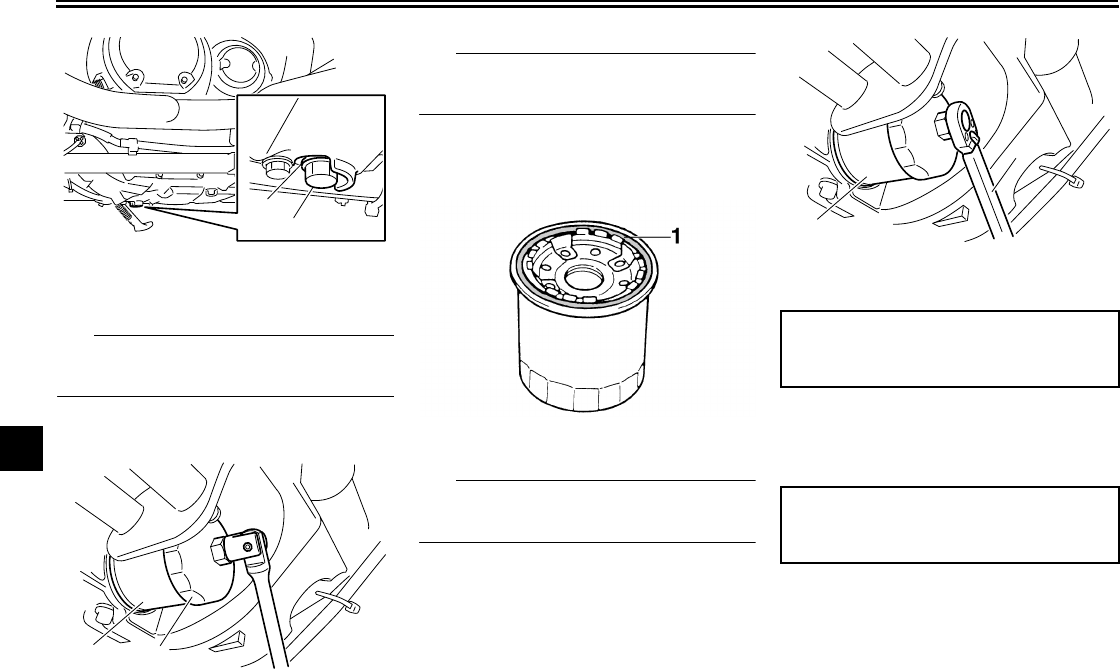 1