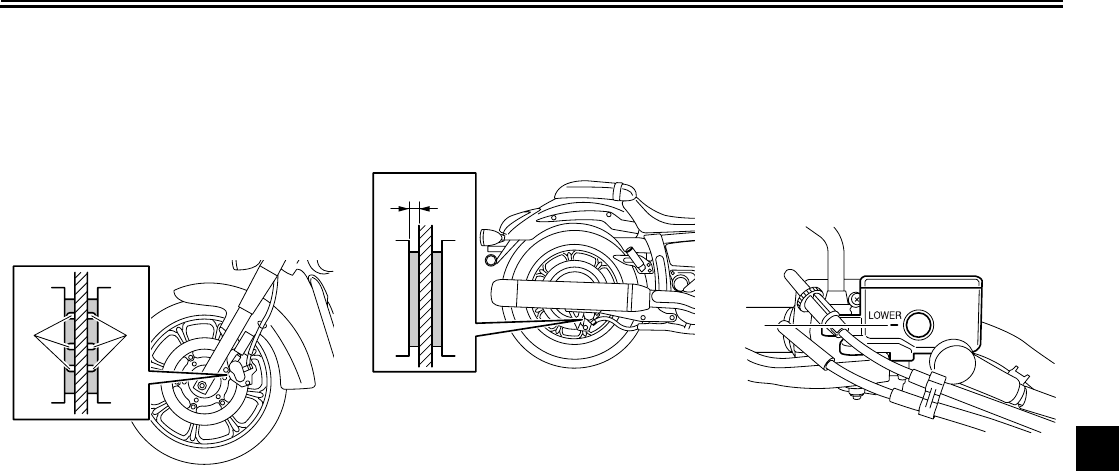 LOWER