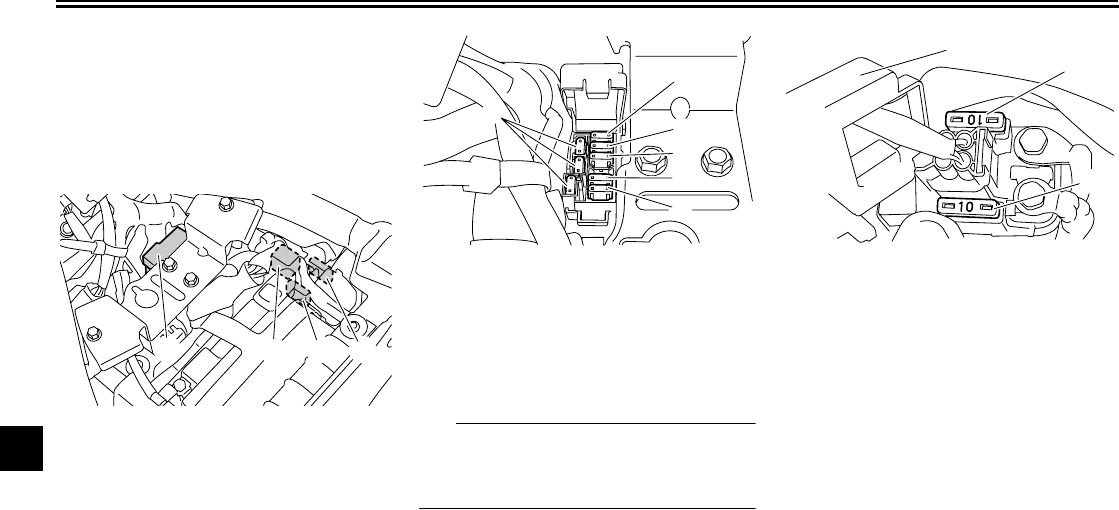 01

10