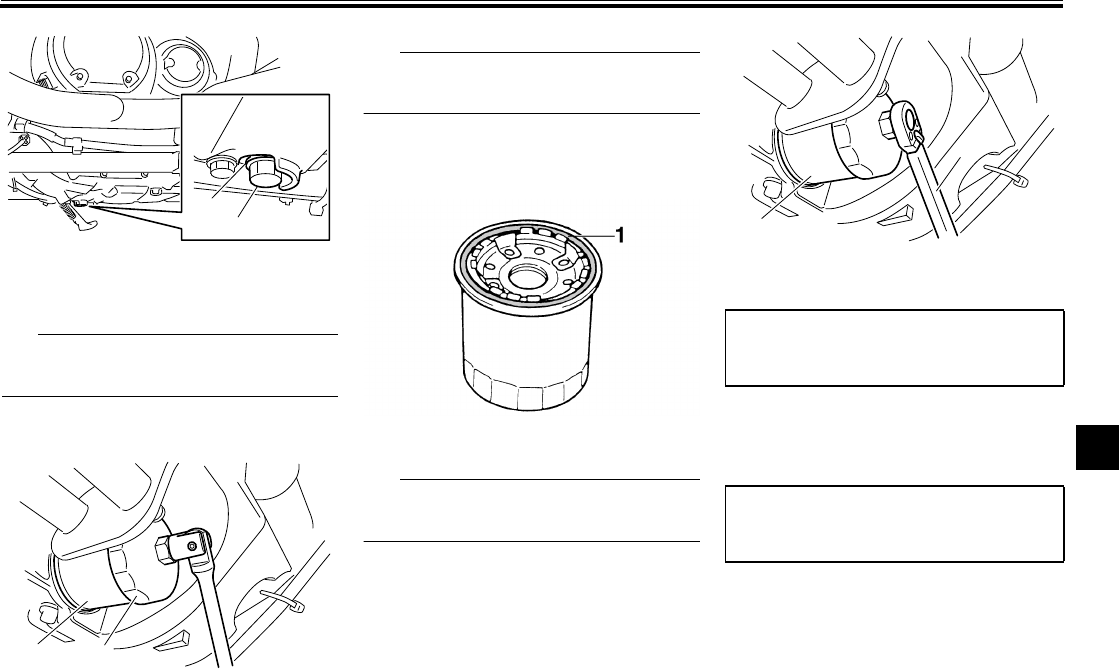 1