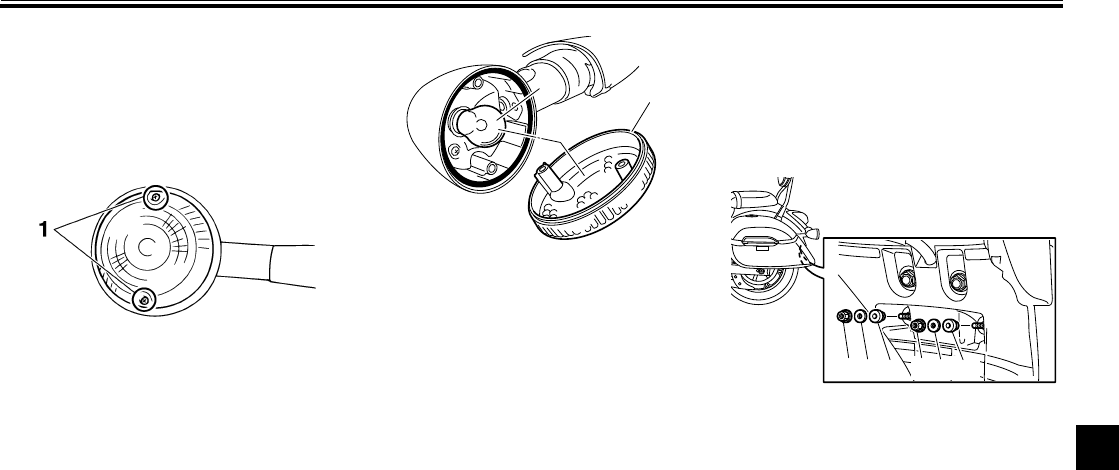 1