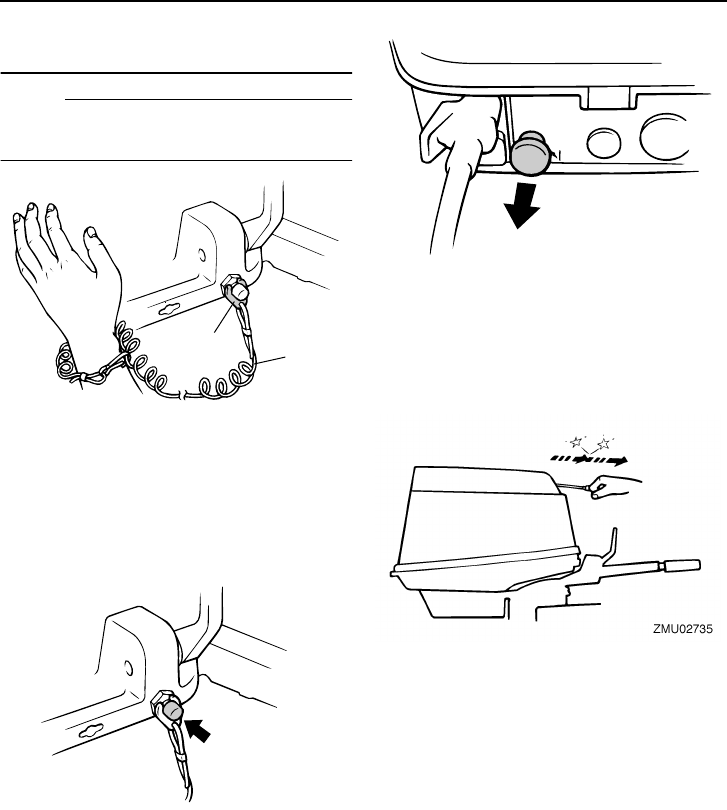 ZMU02735