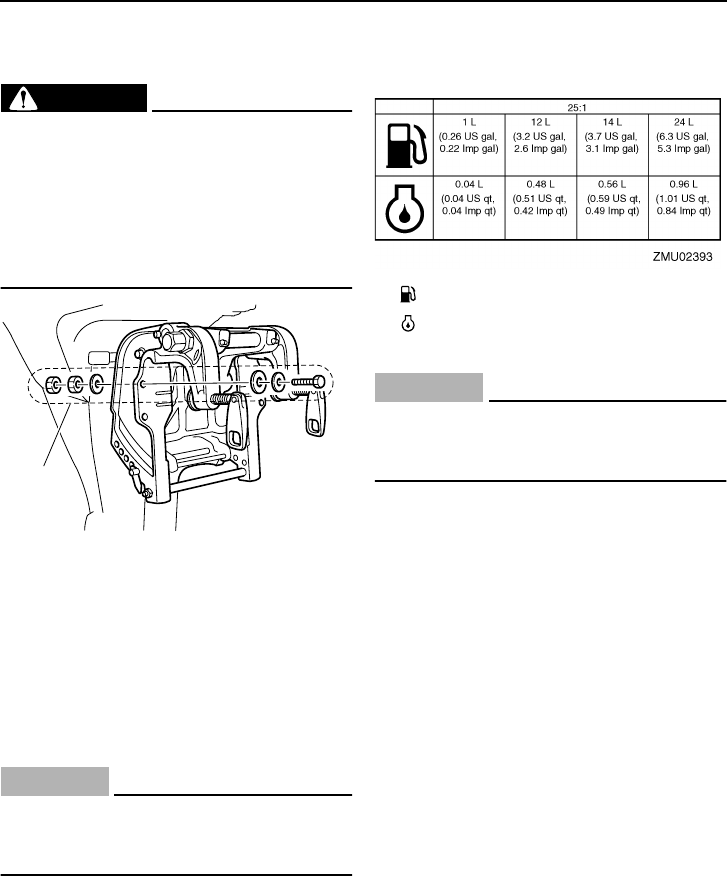 | | 25:1 | | | |
|---|---|---|---|---|
| | 1 L (0.26 US gal, 0.22 Imp gal) | 12 L (3.2 US gal, 2.6 Imp gal) | 14 L (3.7 US gal, 3.1 Imp gal) | 24 L (6.3 US gal, 5.3 Imp gal) |
| | 0.04 L (0.04 US qt, 0.04 Imp qt) | 0.48 L (0.51 US qt, 0.42 Imp qt) | 0.56 L (0.59 US qt, 0.49 Imp qt) | 0.96 L (1.01 US qt, 0.84 Imp qt) |

ZMU02393