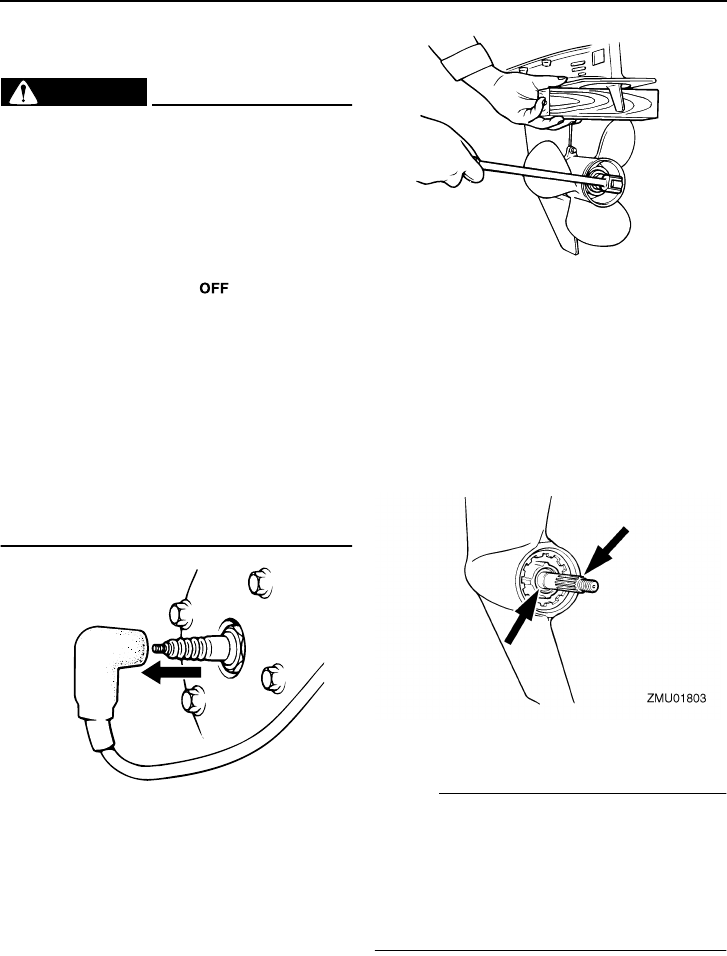 OFF

ZMU01803