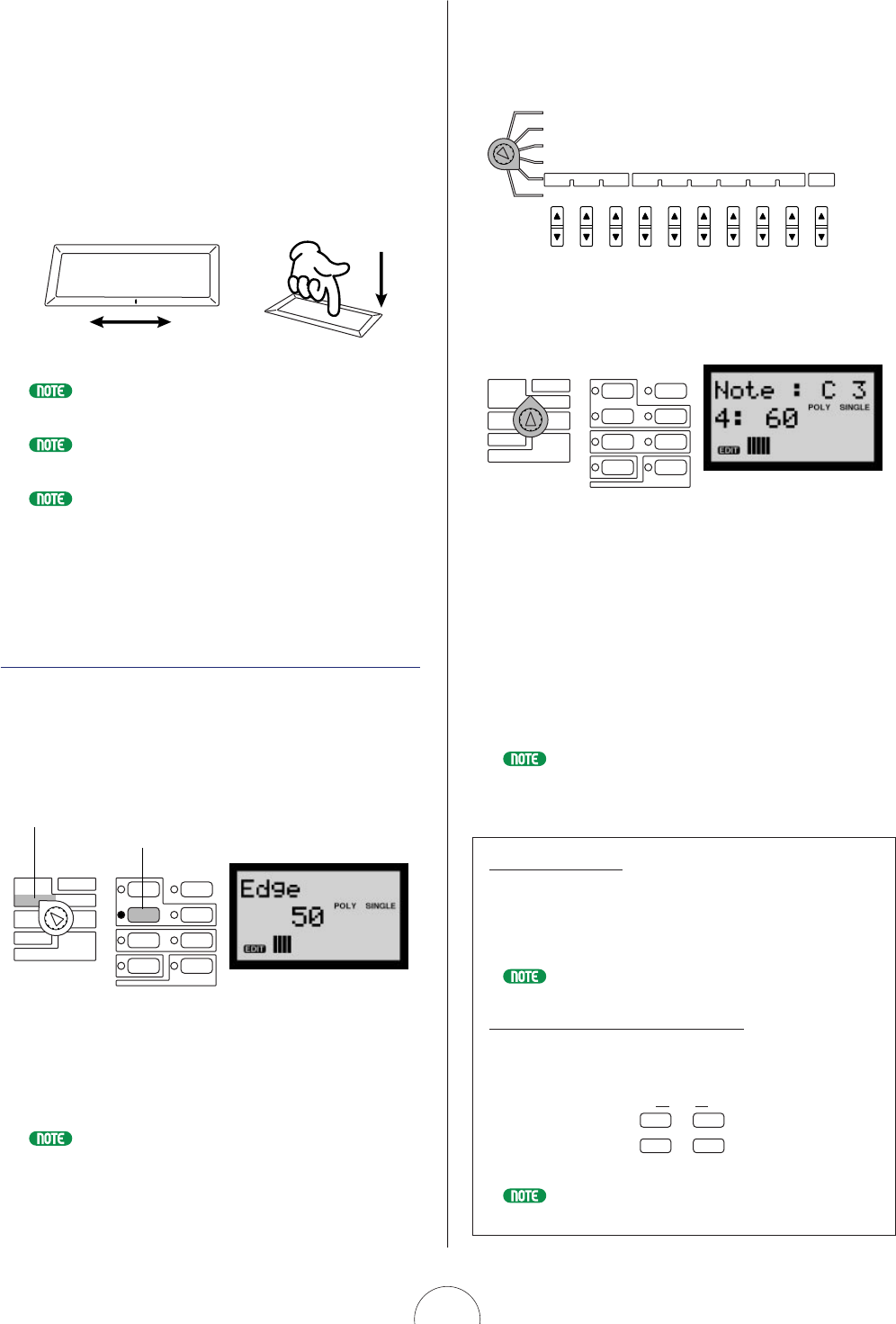 NOTE

NOTE

NOTE

Edge
50
POLY SINGLE
EDIT

NOTE

Note : C 3
4: 60
POLY SINGLE
EDIT

NOTE

NOTE

NOTE