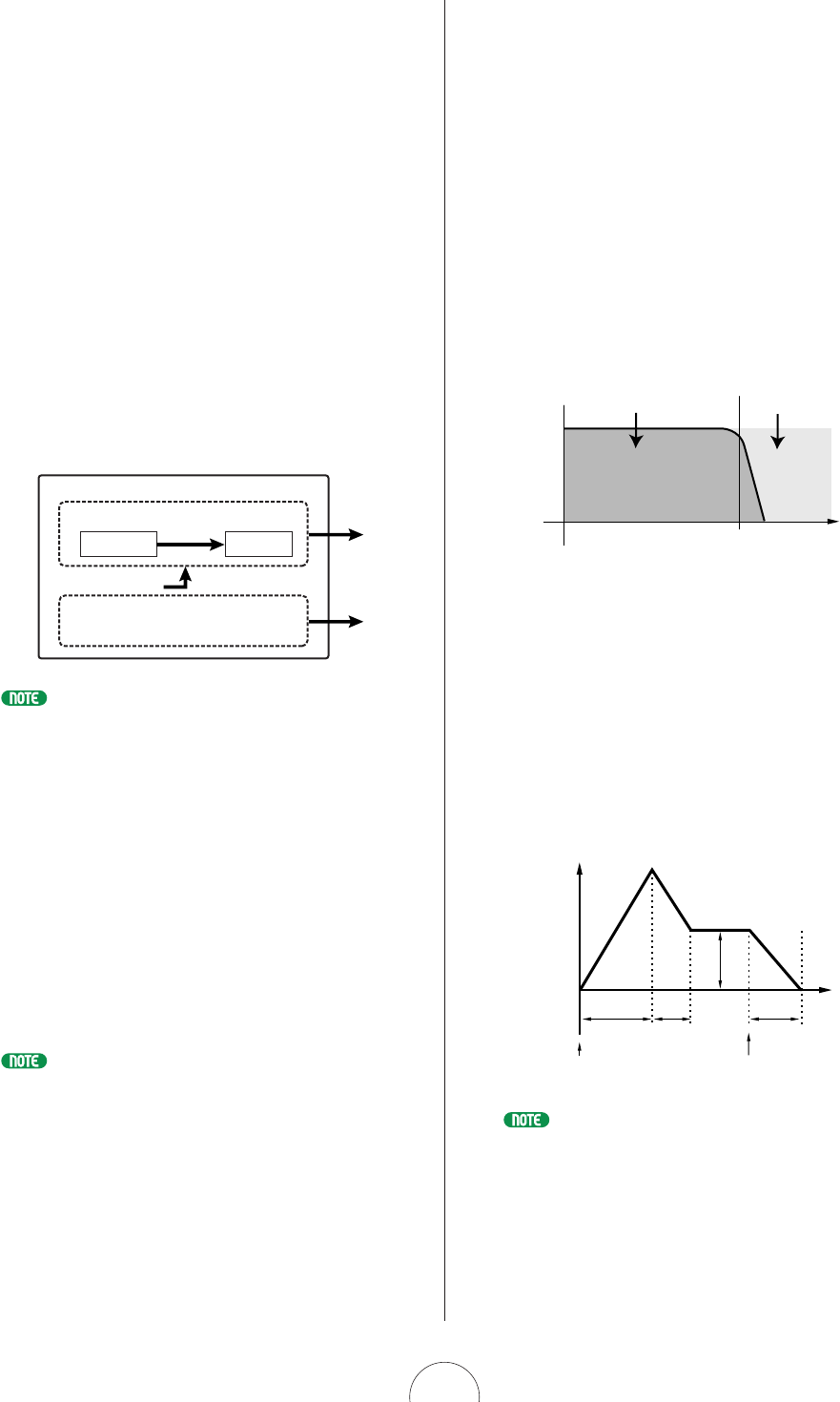 NOTE

NOTE

NOTE