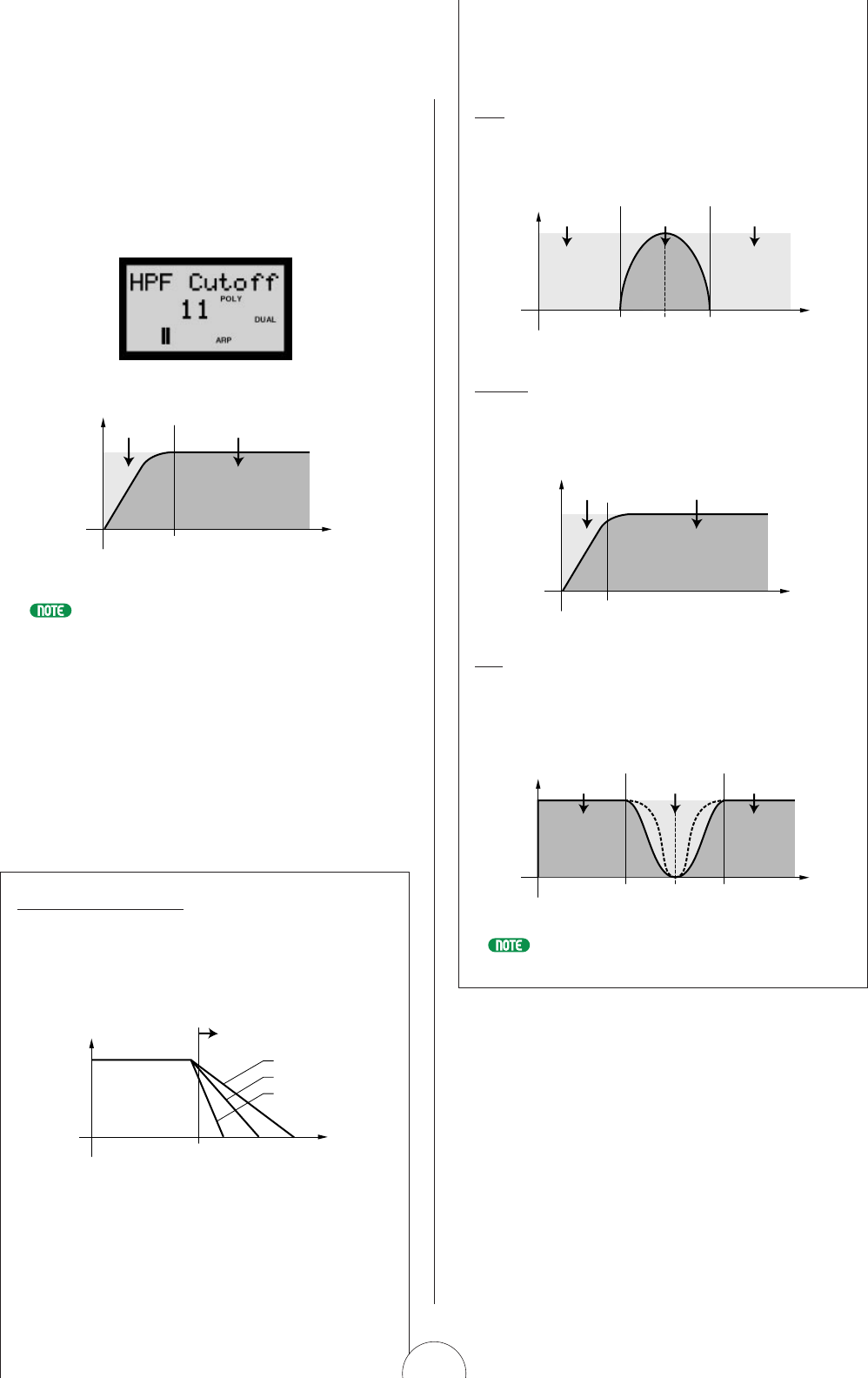 HPF Cutoff
11
POLY
DUAL
ARP

NOTE

NOTE