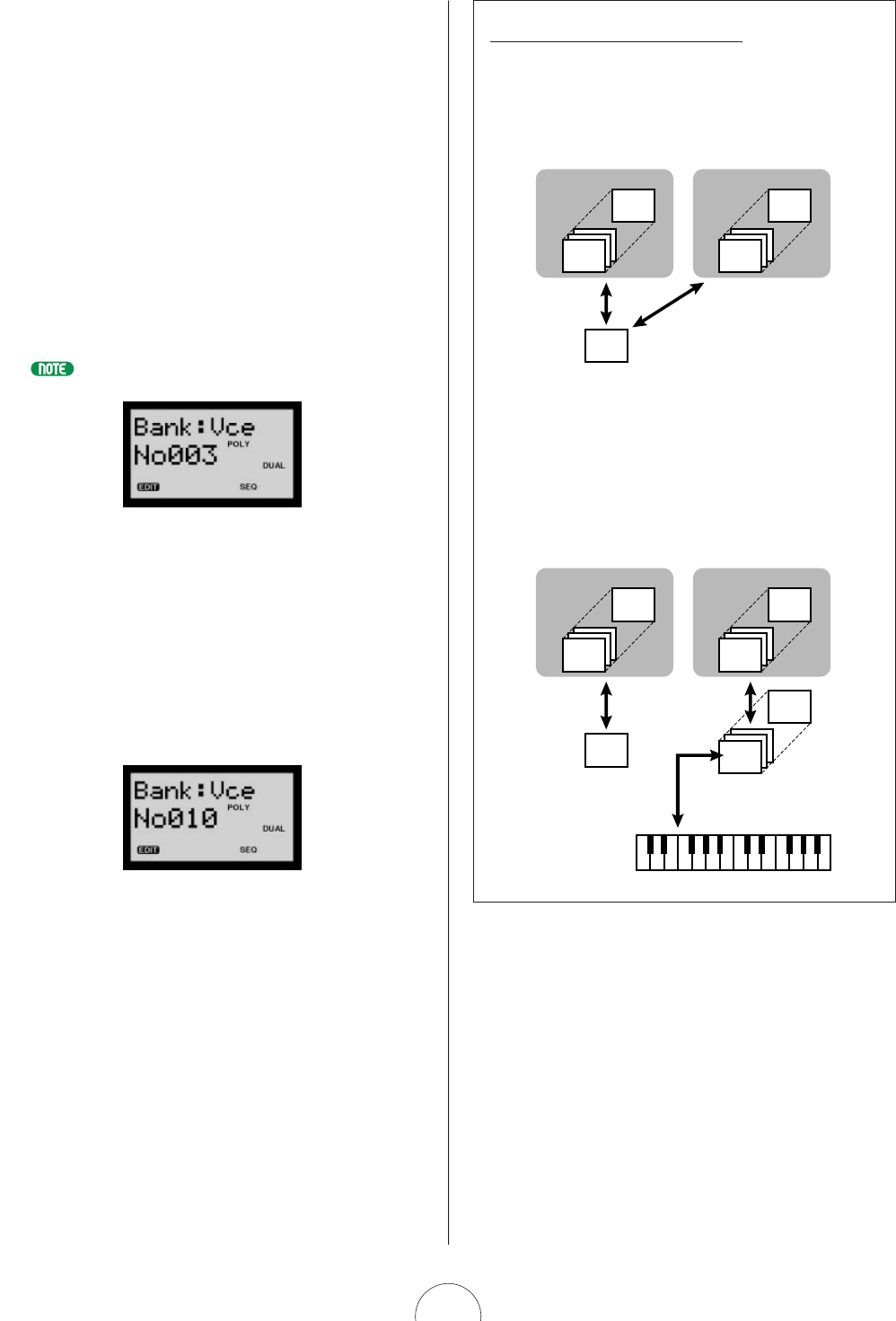 NOTE

Bank:Vce
No003
POLY
DUAL
EDIT
SEQ

Bank:Vce
No010
POLY
DUAL
EDIT
SEQ