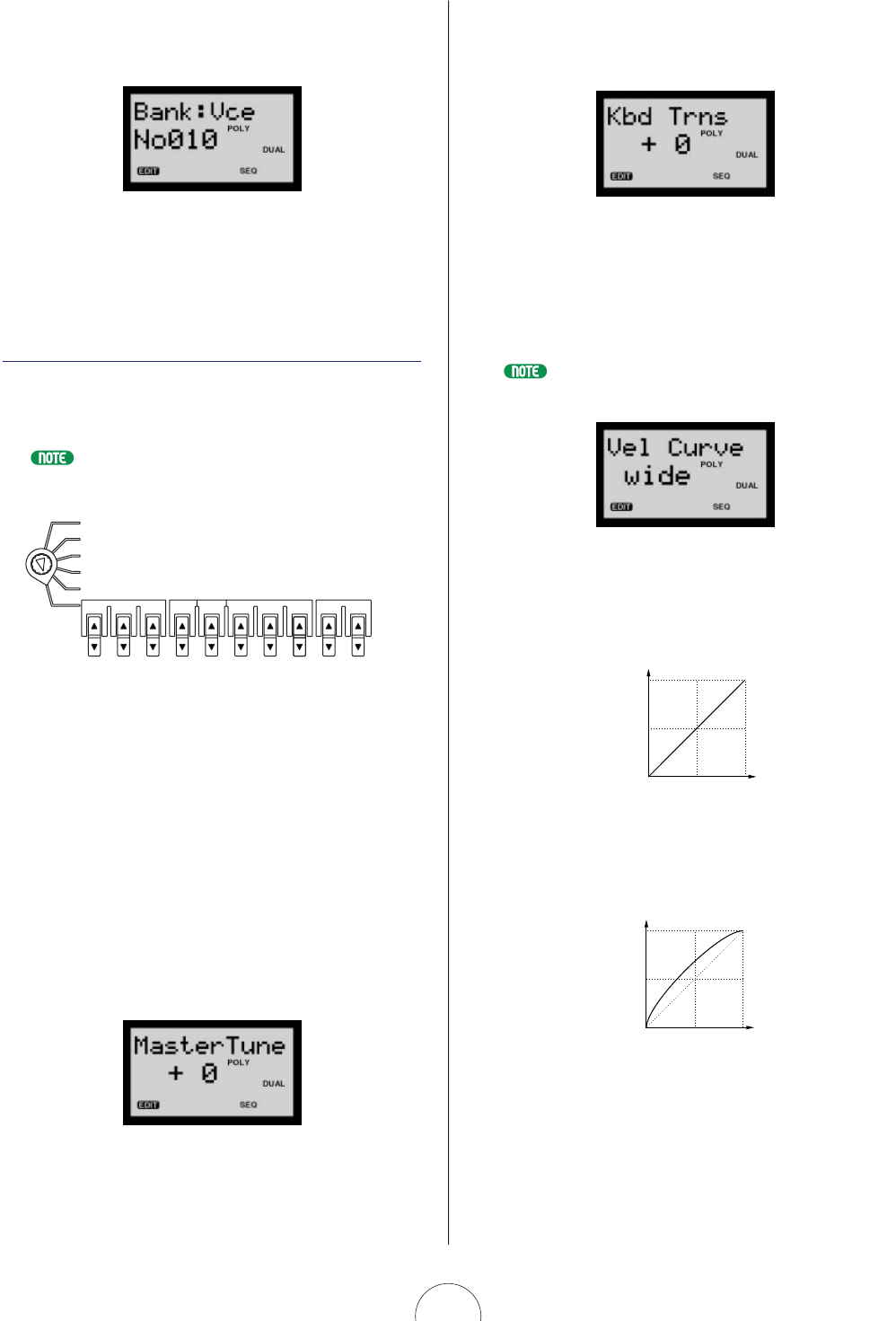 Bank:Vce
No010
POLY
DUAL
EDIT
SEQ

NOTE

MasterTune
+ 0
POLY
DUAL
EDIT
SEQ

Kbd Trns
+ 0
POLY
DUAL
EDIT
SEQ

NOTE

Vel Curve
wide
POLY
DUAL
EDIT
SEQ