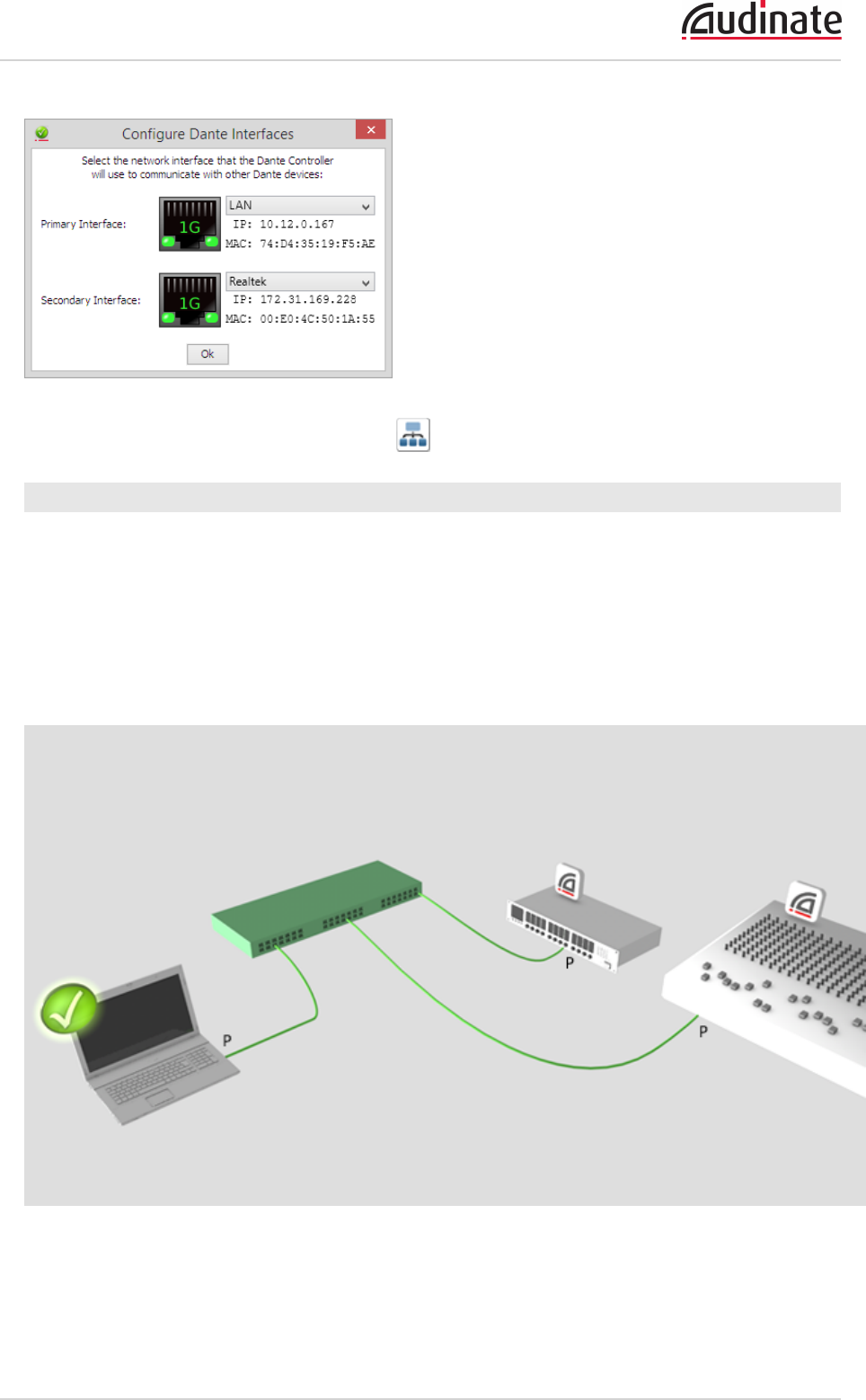 Audinate

Configure Dante Interfaces

Select the network interface that the Dante Controller will use to communicate with other Dante devices:

Primary Interface:

1G

LAN

IP: 10.12.0.167

MAC: 74:D4:35:19:F5:AE

Secondary Interface:

1G

Realtek

IP: 172.31.169.228

MAC: 00:E0:4C:50:1A:55

Ok

P

P

P