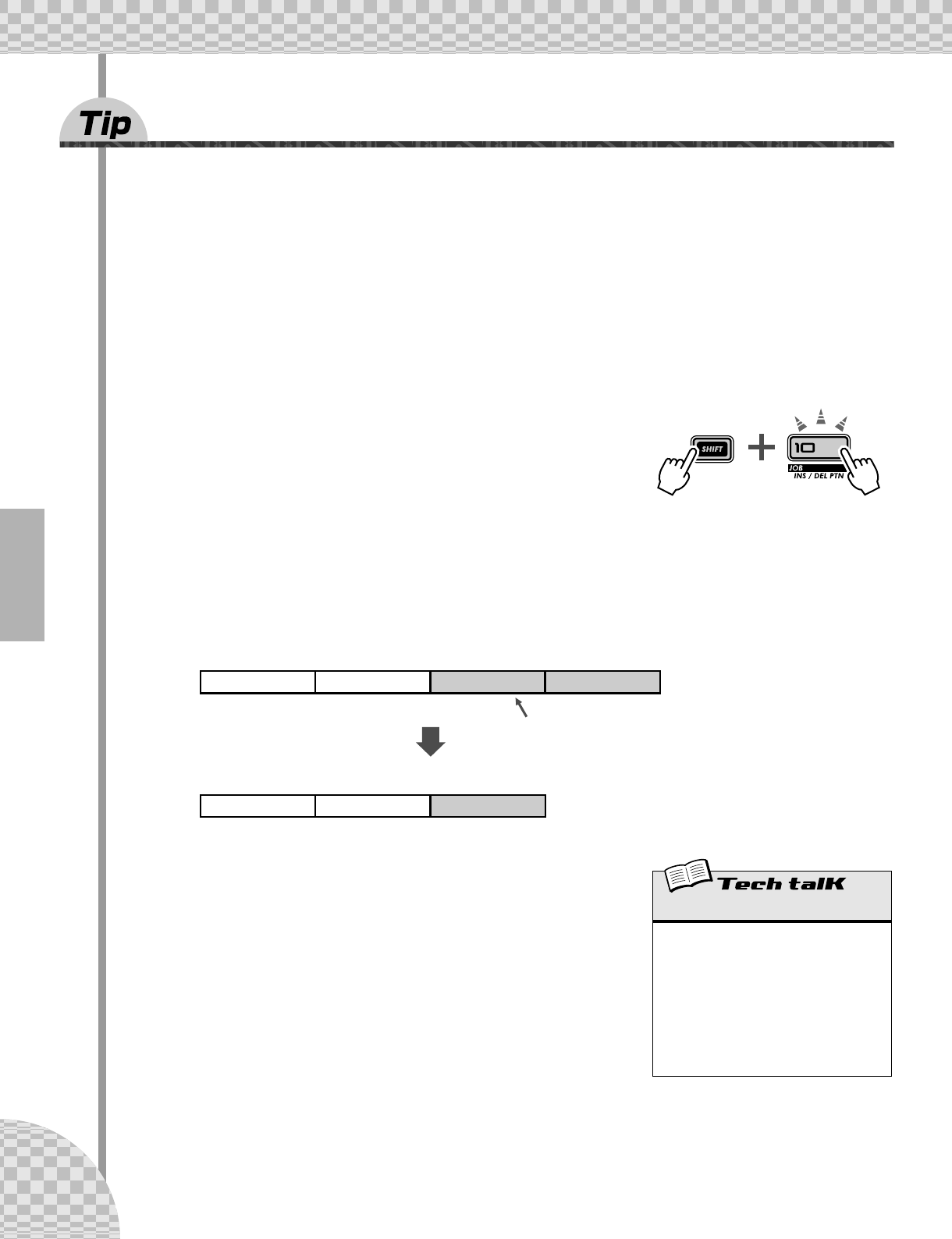 Tip

SHIFT

10

JOB

INS / DEL PTN

Tech talK